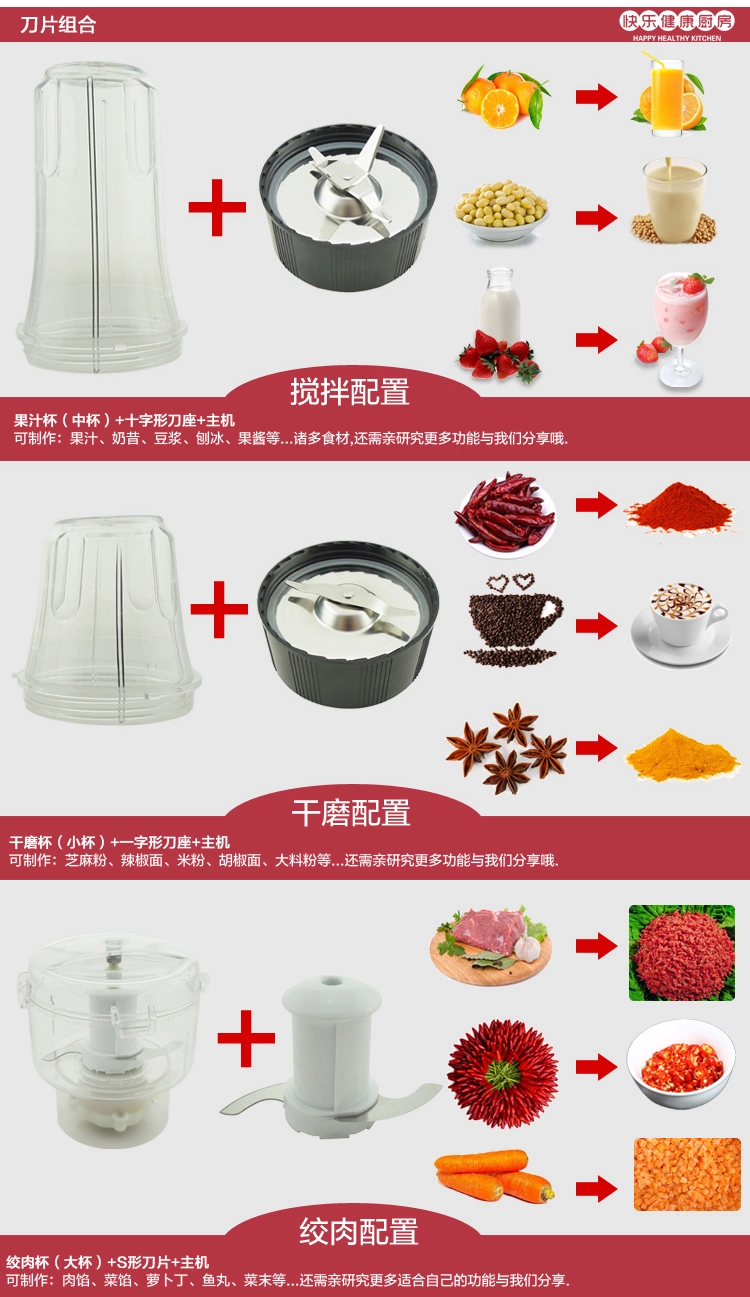 刀片组合

快乐健康厨房
HAPPY HEALTHY KITCHEN

搅拌配置

果汁杯（中杯）+十字形刀座+主机
可制作：果汁、奶昔、豆浆、刨冰、果酱等...诸多食材,还需亲研究更多功能与我们分享哦.

干磨配置

干磨杯（小杯）+一字形刀座+主机
可制作：芝麻粉、辣椒面、米粉、胡椒面、大料粉等...还需亲研究更多功能与我们分享哦.

绞肉配置

绞肉杯（大杯）+S形刀片+主机
可制作：肉馅、菜馅、萝卜丁、鱼丸、菜末等...还需亲研究更多适合自己的功能与我们分享.