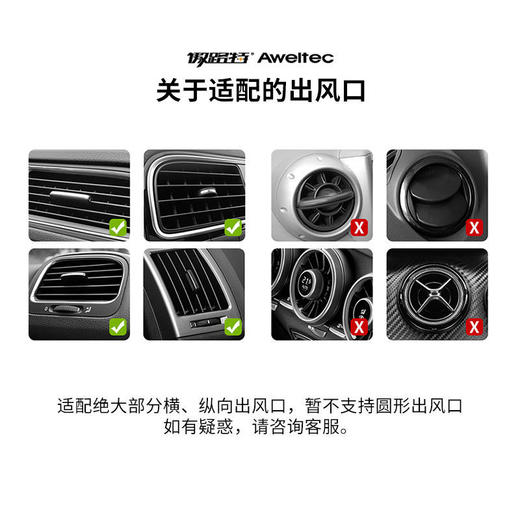 傲路特 Aweltec
关于适配的出风口

X

X

X

X

适配绝大部分横、纵向出风口，暂不支持圆形出风口
如有疑惑，请咨询客服。