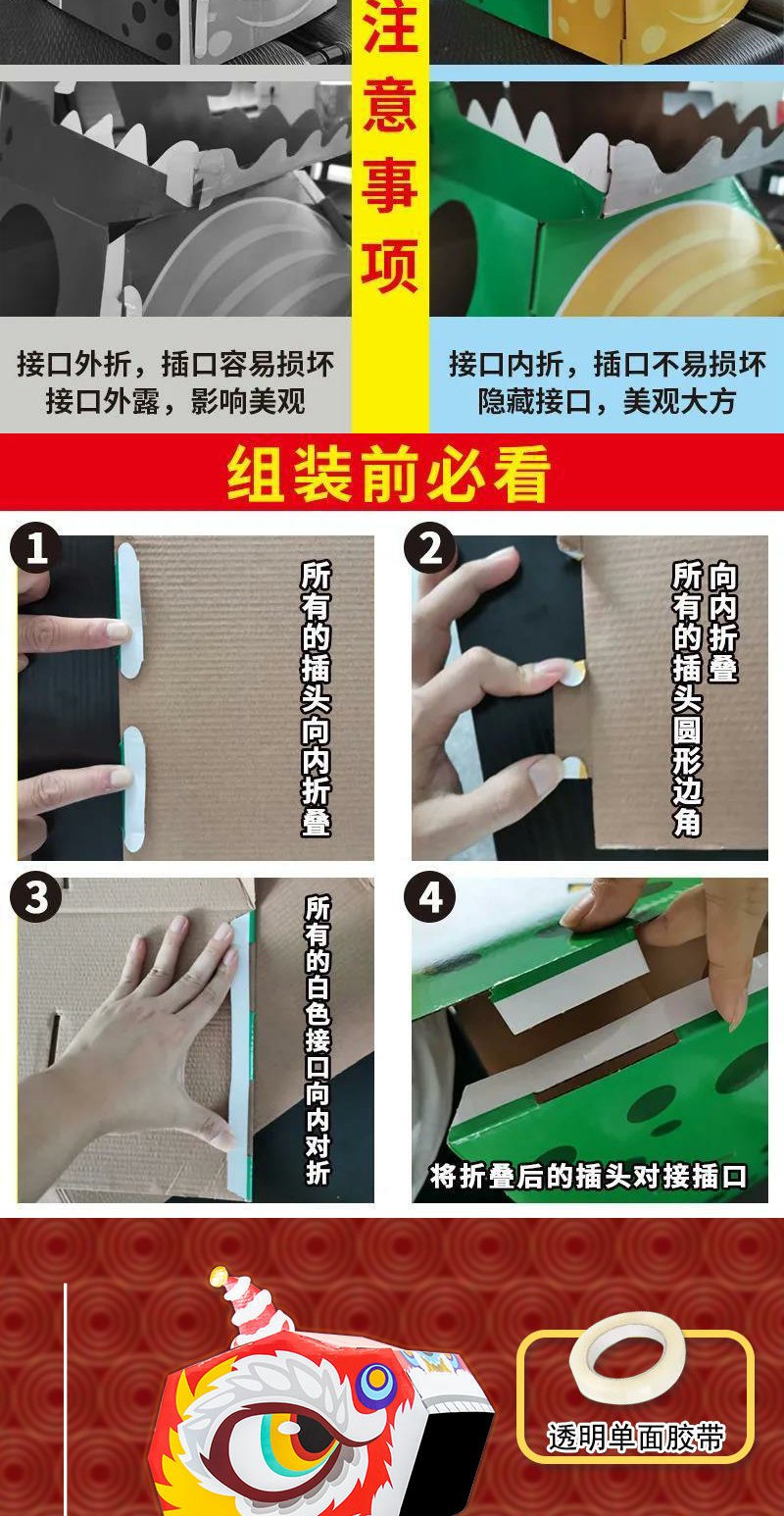 注意事项

接口外折，插口容易损坏
接口外露，影响美观

接口内折，插口不易损坏
隐藏接口，美观大方

组装前必看

1
所有的插头向内折叠

2
所有的插头圆形边角向内折叠

3
所有的白色接口向内对折

4
将折叠后的插头对接插口

透明单面胶带