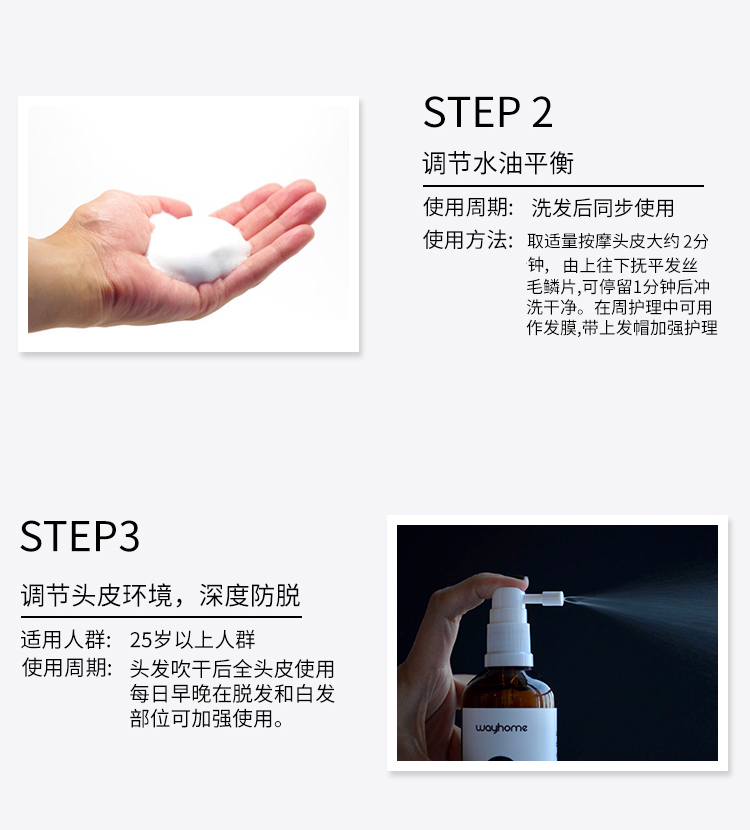 STEP 2

调节水油平衡

使用周期: 洗发后同步使用

使用方法: 取适量按摩头皮大约 2分钟，由上往下抚平发丝毛鳞片,可停留1分钟后冲洗干净。在周护理中可用作发膜,带上发帽加强护理

STEP3

调节头皮环境，深度防脱

适用人群: 25岁以上人群

使用周期: 头发吹干后全头皮使用每日早晚在脱发和白发部位可加强使用。

wayhome