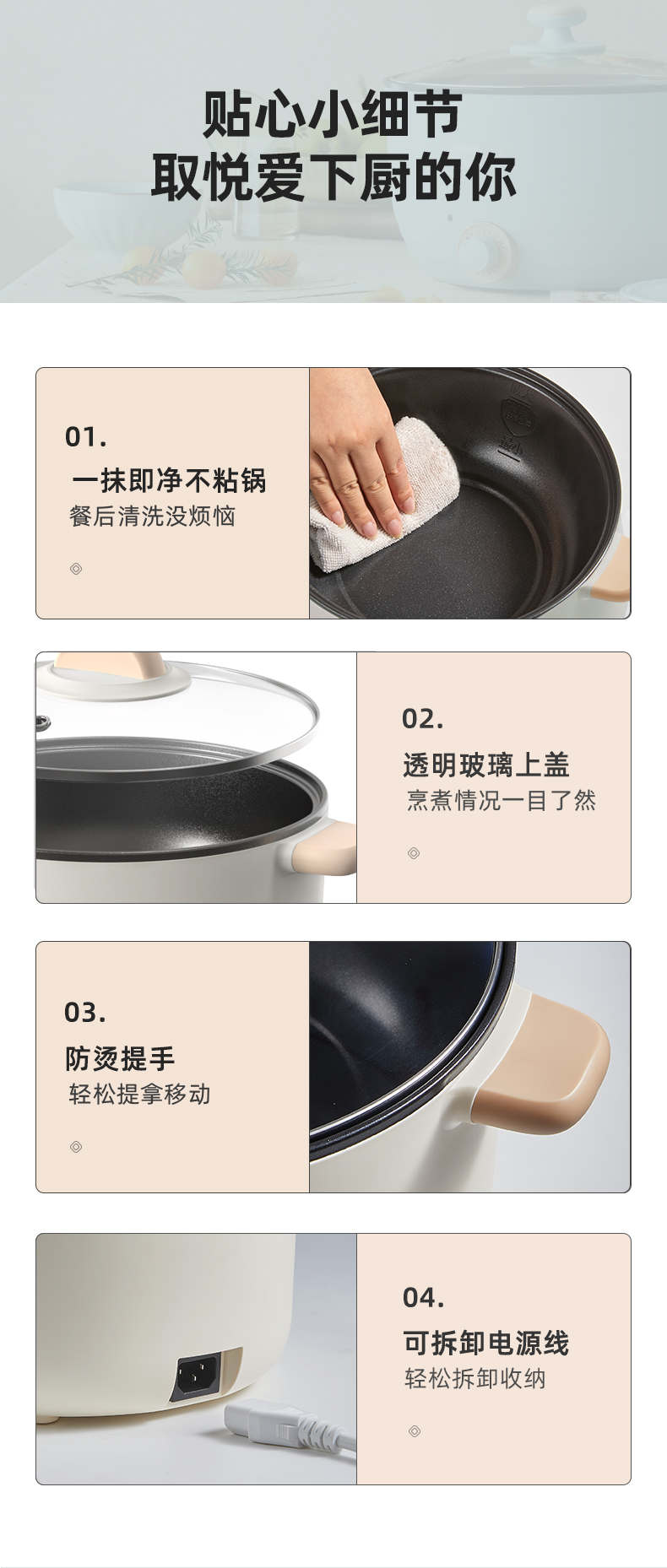 贴心小细节
取悦爱下厨的你

01.
一抹即净不粘锅
餐后清洗没烦恼

02.
透明玻璃上盖
烹煮情况一目了然

03.
防烫提手
轻松提拿移动

04.
可拆卸电源线
轻松拆卸收纳