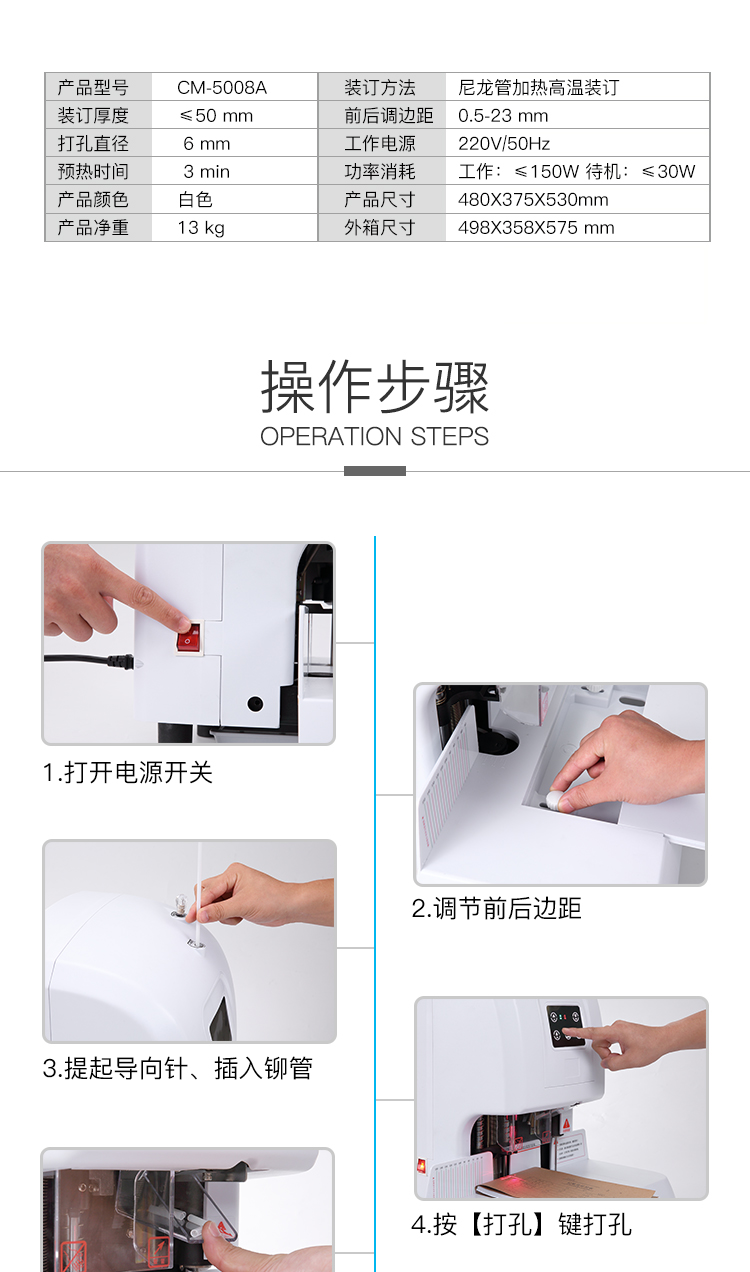 | 产品型号 | CM-5008A | 装订方法 | 尼龙管加热高温装订 |
|---|---|---|---|
| 装订厚度 | ≤50 mm | 前后调边距 | 0.5-23 mm |
| 打孔直径 | 6 mm | 工作电源 | 220V/50Hz |
| 预热时间 | 3 min | 功率消耗 | 工作：≤150W 待机：≤30W |
| 产品颜色 | 白色 | 产品尺寸 | 480X375X530mm |
| 产品净重 | 13 kg | 外箱尺寸 | 498X358X575 mm |

操作步骤
OPERATION STEPS

1.打开电源开关

2.调节前后边距

3.提起导向针、插入铆管

4.按【打孔】键打孔