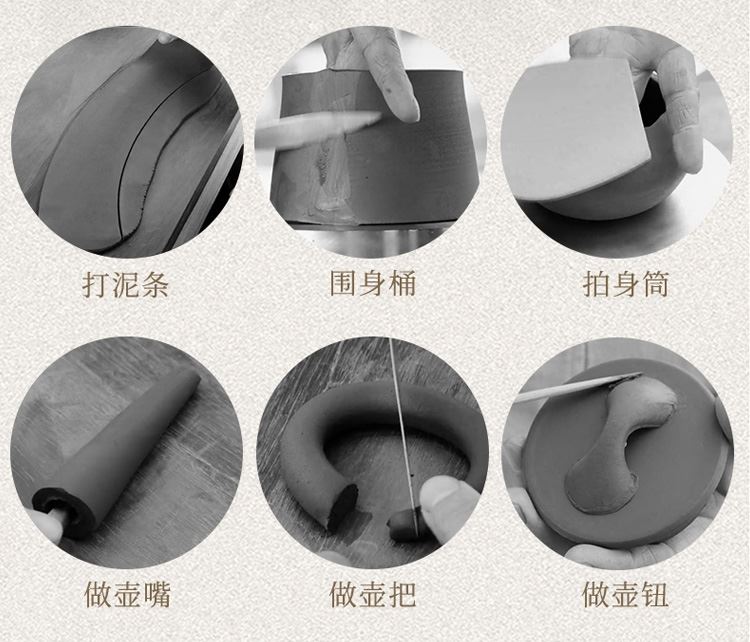 打泥条

围身桶

拍身筒

做壶嘴

做壶把

做壶钮