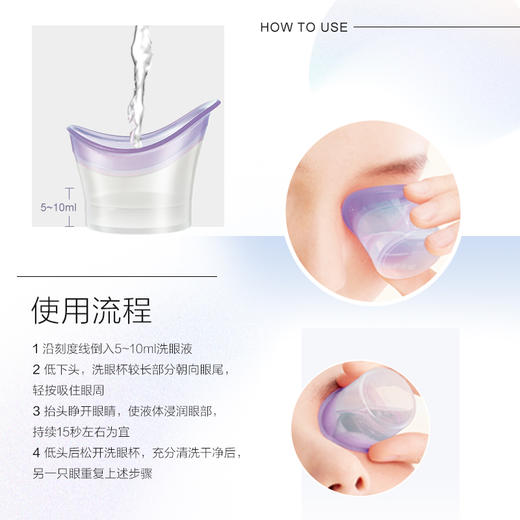 HOW TO USE

5~10ml

使用流程

1 沿刻度线倒入5~10ml洗眼液
2 低下头，洗眼杯较长部分朝向眼尾，轻按吸住眼周
3 抬头睁开眼睛，使液体浸润眼部，持续15秒左右为宜
4 低头后松开洗眼杯，充分清洗干净后，另一只眼重复上述步骤