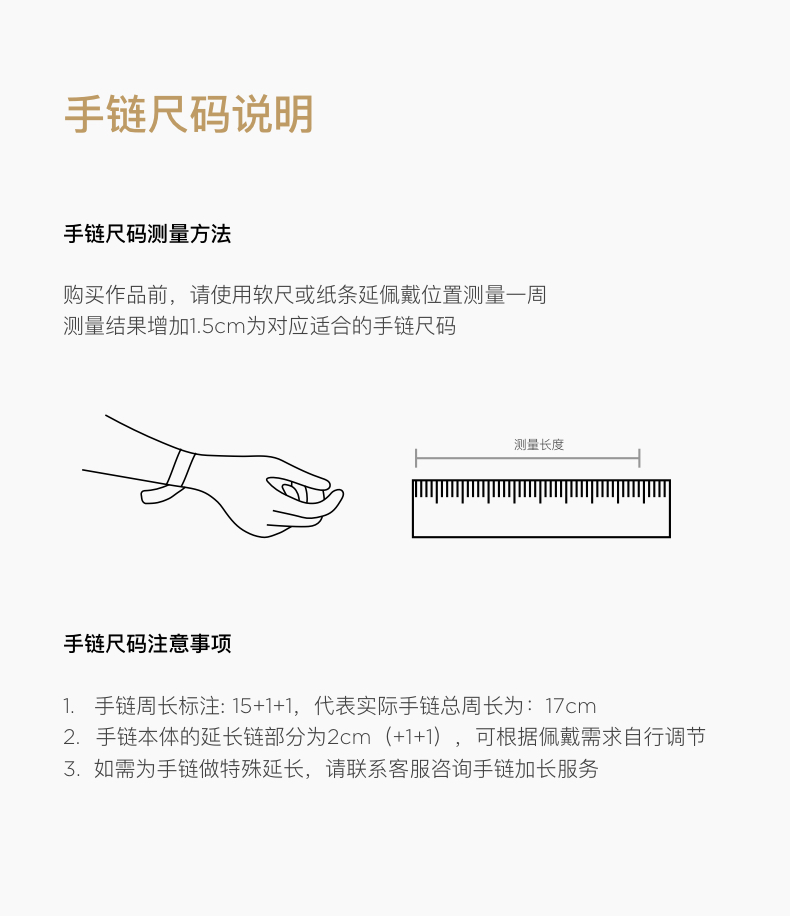 手链尺码说明

手链尺码测量方法

购买作品前，请使用软尺或纸条延佩戴位置测量一周
测量结果增加1.5cm为对应适合的手链尺码

测量长度

手链尺码注意事项

1. 手链周长标注: 15+1+1，代表实际手链总周长为：17cm
2. 手链本体的延长链部分为2cm（+1+1），可根据佩戴需求自行调节
3. 如需为手链做特殊延长，请联系客服咨询手链加长服务