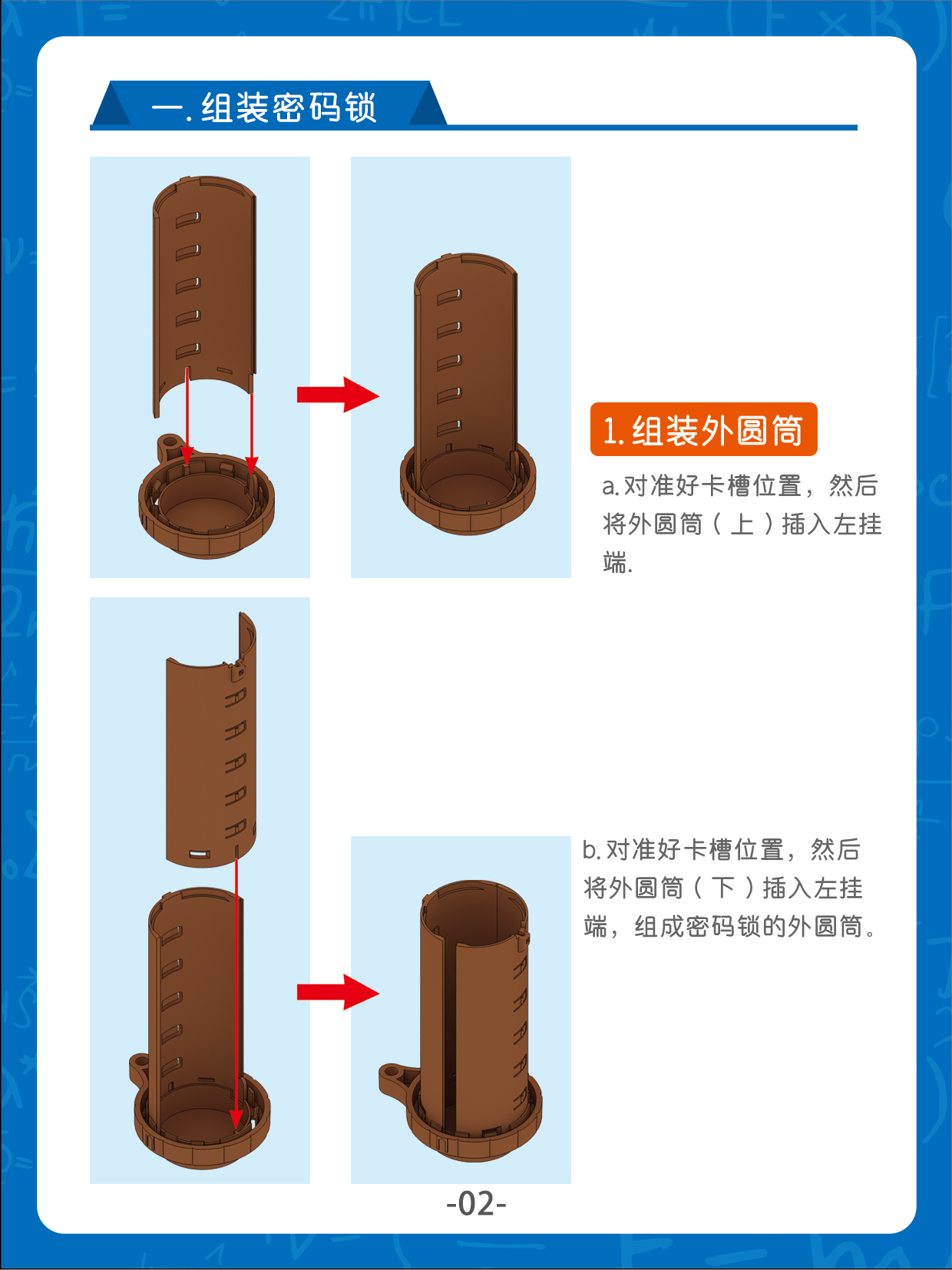 一. 组装密码锁

1. 组装外圆筒

a. 对准好卡槽位置，然后将外圆筒（上）插入左挂端.

b. 对准好卡槽位置，然后将外圆筒（下）插入左挂端，组成密码锁的外圆筒。

-02-