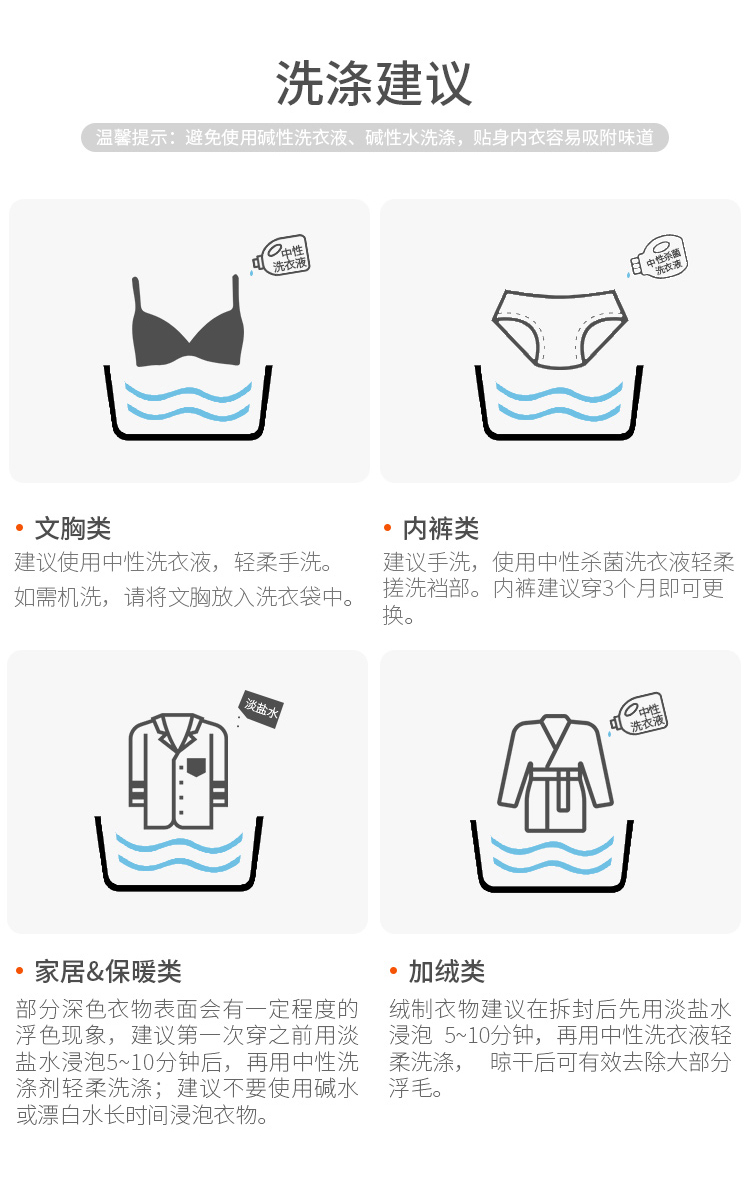 洗涤建议

温馨提示：避免使用碱性洗衣液、碱性水洗涤，贴身内衣容易吸附味道

中性洗衣液

中性杀菌洗衣液

• 文胸类
建议使用中性洗衣液，轻柔手洗。
如需机洗，请将文胸放入洗衣袋中。

• 内裤类
建议手洗，使用中性杀菌洗衣液轻柔搓洗裆部。内裤建议穿3个月即可更换。

淡盐水

中性洗衣液

• 家居&保暖类
部分深色衣物表面会有一定程度的浮色现象，建议第一次穿之前用淡盐水浸泡5~10分钟后，再用中性洗涤剂轻柔洗涤；建议不要使用碱水或漂白水长时间浸泡衣物。

• 加绒类
绒制衣物建议在拆封后先用淡盐水浸泡 5~10分钟，再用中性洗衣液轻柔洗涤， 晾干后可有效去除大部分浮毛。