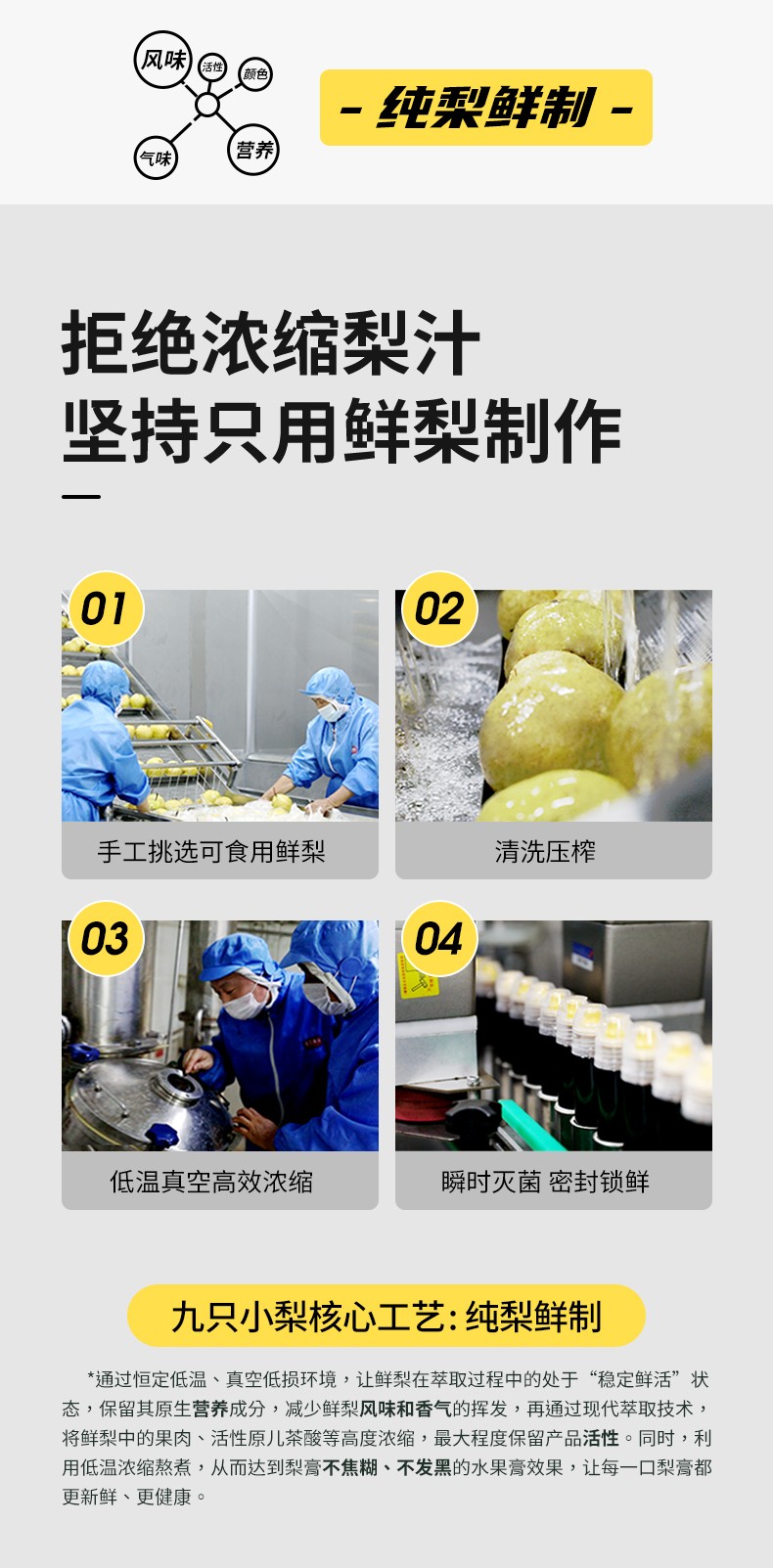 风味
活性
颜色
气味
营养

- 纯梨鲜制 -

拒绝浓缩梨汁
坚持只用鲜梨制作

01
手工挑选可食用鲜梨

02
清洗压榨

03
低温真空高效浓缩

04
瞬时灭菌 密封锁鲜

九只小梨核心工艺: 纯梨鲜制

*通过恒定低温、真空低损环境，让鲜梨在萃取过程中的处于“稳定鲜活”状态，保留其原生营养成分，减少鲜梨风味和香气的挥发，再通过现代萃取技术，将鲜梨中的果肉、活性原儿茶酸等高度浓缩，最大程度保留产品活性。同时，利用低温浓缩熬煮，从而达到梨膏不焦糊、不发黑的水果膏效果，让每一口梨膏都更新鲜、更健康。