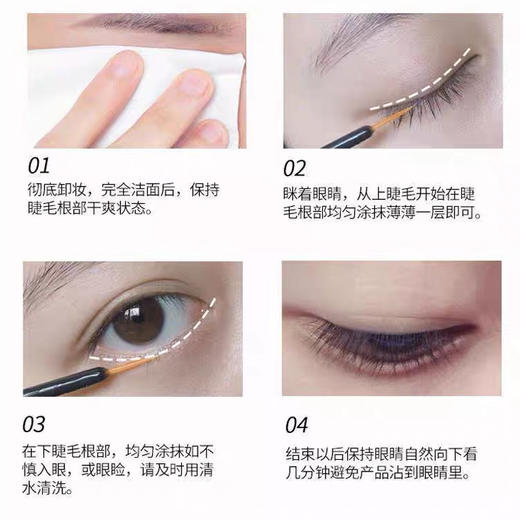 01
彻底卸妆，完全洁面后，保持睫毛根部干爽状态。

02
眯着眼睛，从上睫毛开始在睫毛根部均匀涂抹薄薄一层即可。

03
在下睫毛根部，均匀涂抹如不慎入眼，或眼睑，请及时用清水清洗。

04
结束以后保持眼睛自然向下看几分钟避免产品沾到眼睛里。