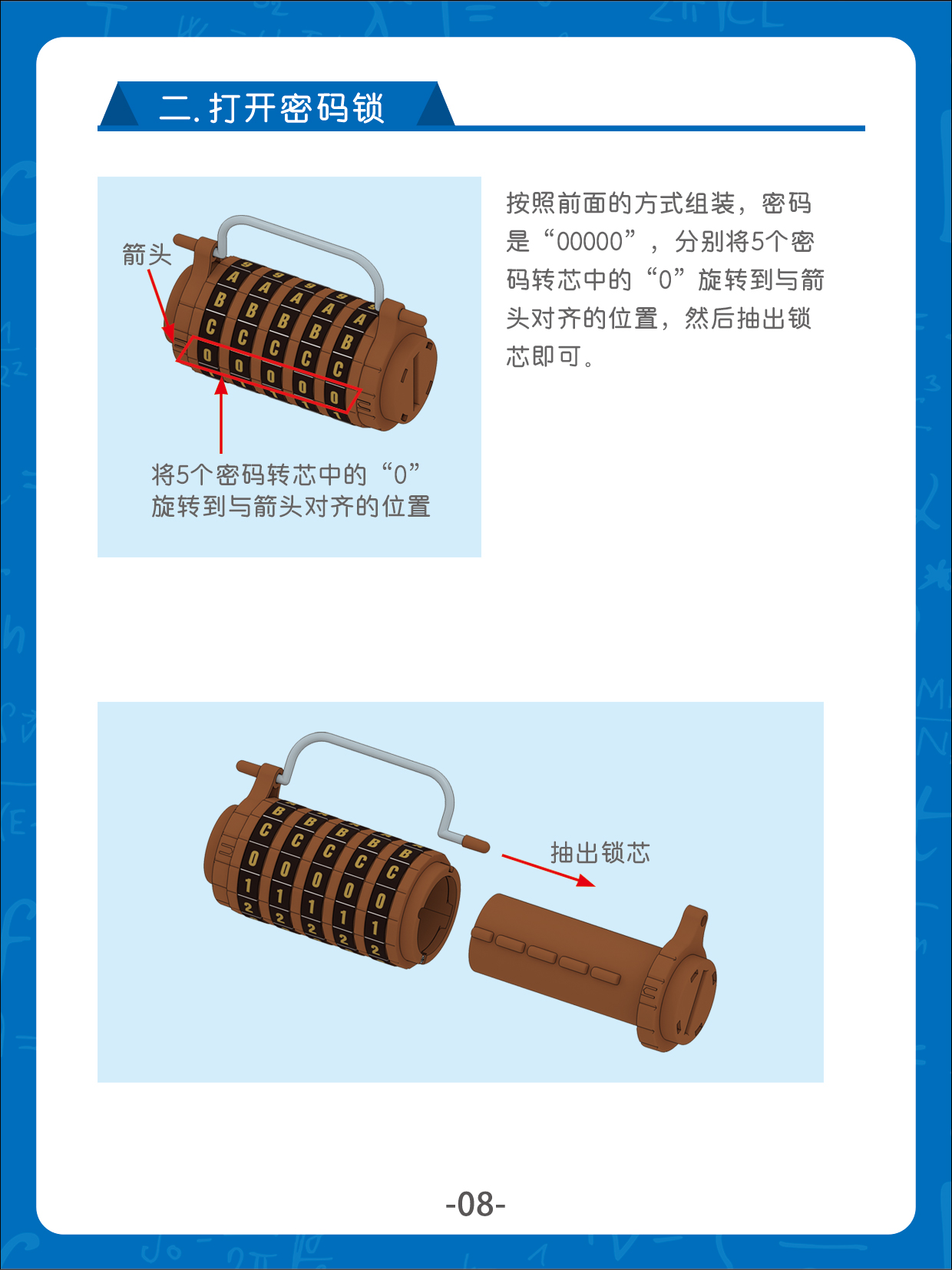 二. 打开密码锁

箭头

将5个密码转芯中的“0”旋转到与箭头对齐的位置

按照前面的方式组装，密码是“00000”，分别将5个密码转芯中的“0”旋转到与箭头对齐的位置，然后抽出锁芯即可。

抽出锁芯

-08-