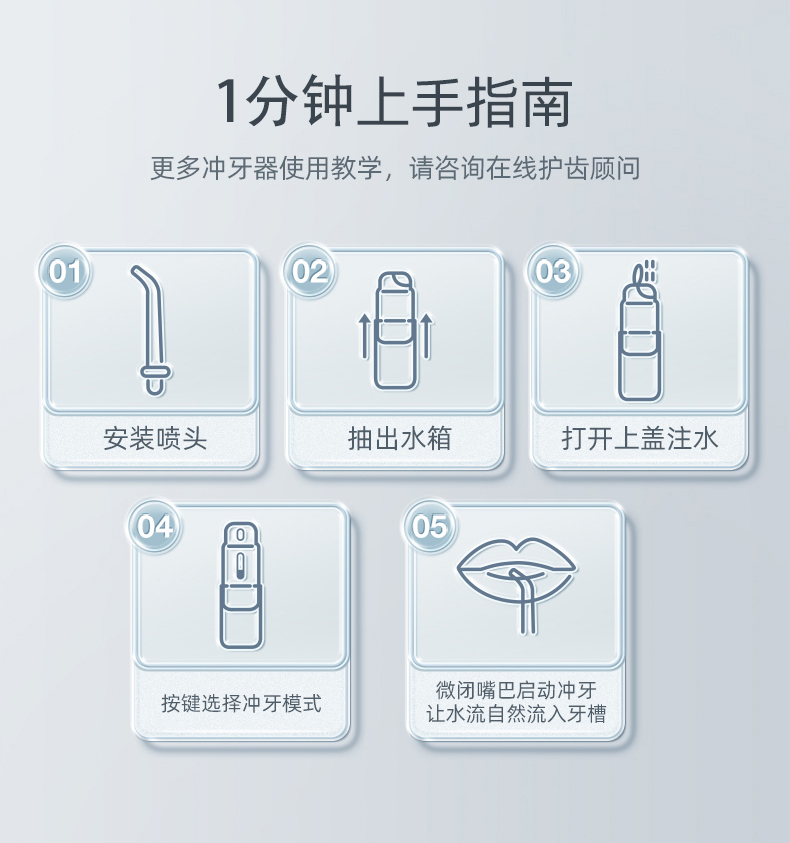 1分钟上手指南

更多冲牙器使用教学，请咨询在线护齿顾问

01
安装喷头

02
抽出水箱

03
打开上盖注水

04
按键选择冲牙模式

05
微闭嘴巴启动冲牙
让水流自然流入牙槽