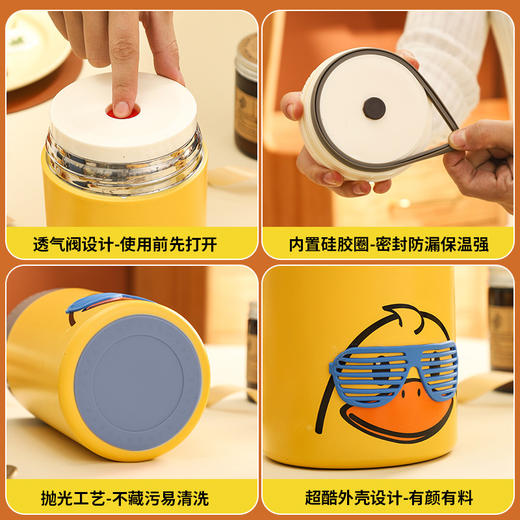 透气阀设计-使用前先打开

内置硅胶圈-密封防漏保温强

抛光工艺-不藏污易清洗

超酷外壳设计-有颜有料