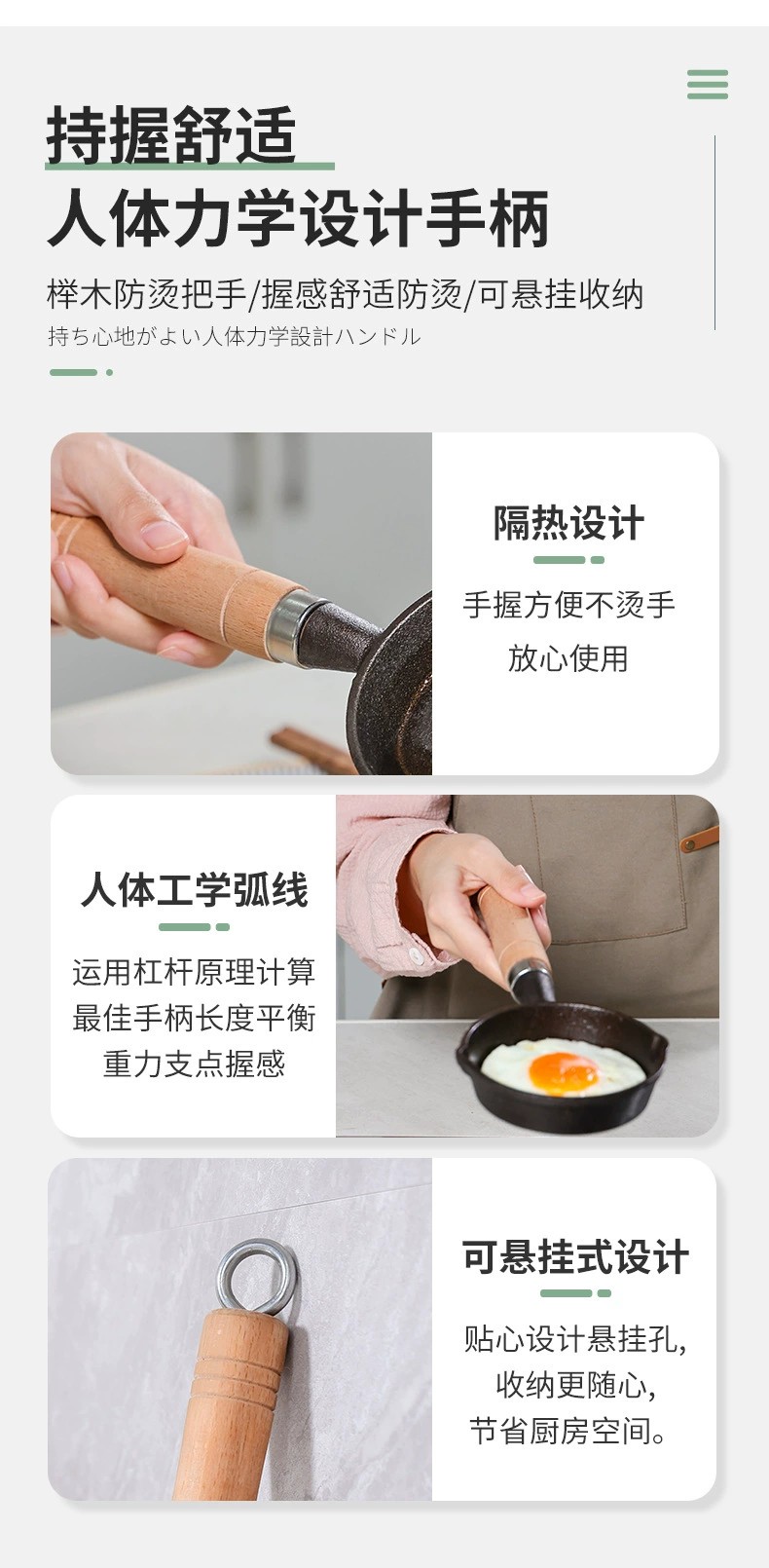 持握舒适
人体力学设计手柄

榉木防烫把手/握感舒适防烫/可悬挂收纳
持ち心地がよい人体力学設計ハンドル

隔热设计

手握方便不烫手
放心使用

人体工学弧线

运用杠杆原理计算
最佳手柄长度平衡
重力支点握感

可悬挂式设计

贴心设计悬挂孔，
收纳更随心，
节省厨房空间。