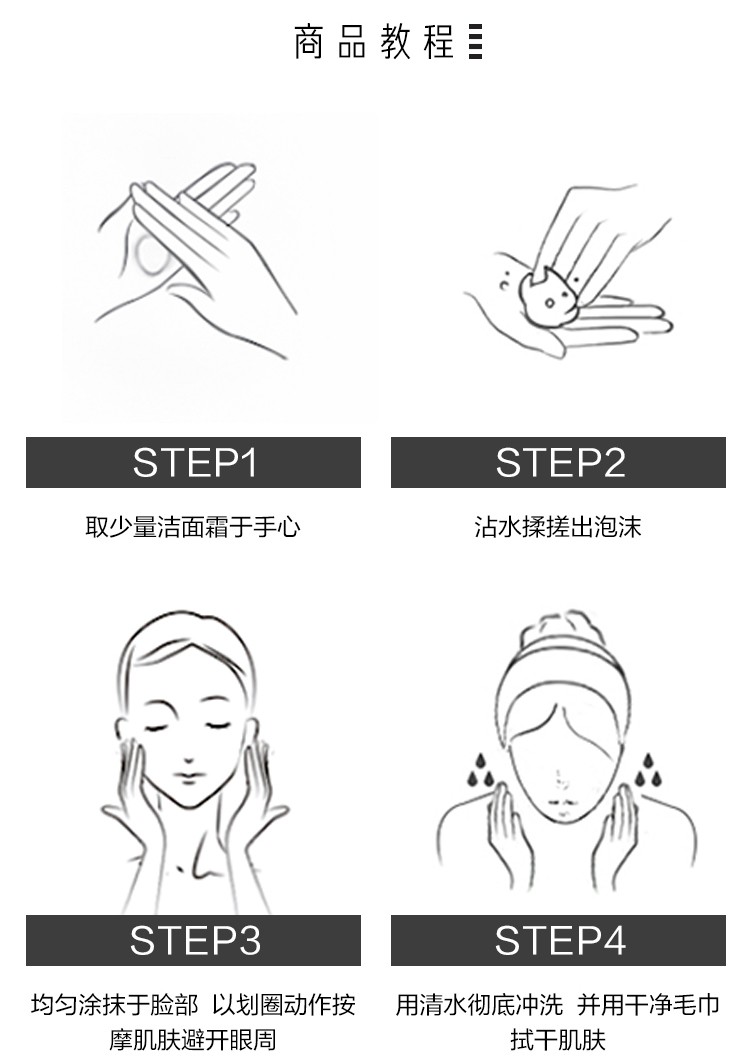 商品教程

STEP1

取少量洁面霜于手心

STEP2

沾水揉搓出泡沫

STEP3

均匀涂抹于脸部 以划圈动作按摩肌肤避开眼周

STEP4

用清水彻底冲洗 并用干净毛巾拭干肌肤