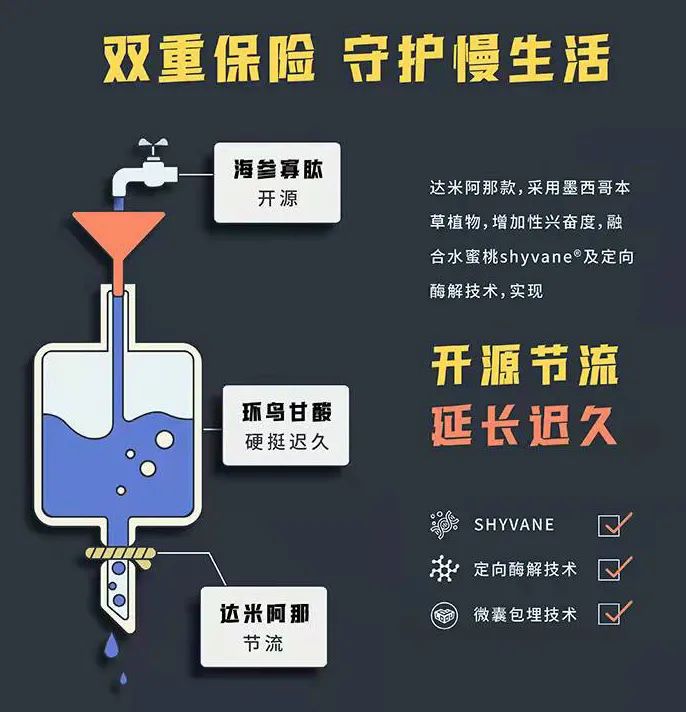 双重保险 守护慢生活

海参寡肽
开源

环鸟甘酸
硬挺迟久

达米阿那
节流

达米阿那款，采用墨西哥本草植物，增加性兴奋度，融合水蜜桃shyvane®及定向酶解技术，实现

开源节流
延长迟久

SHYVANE
定向酶解技术
微囊包埋技术