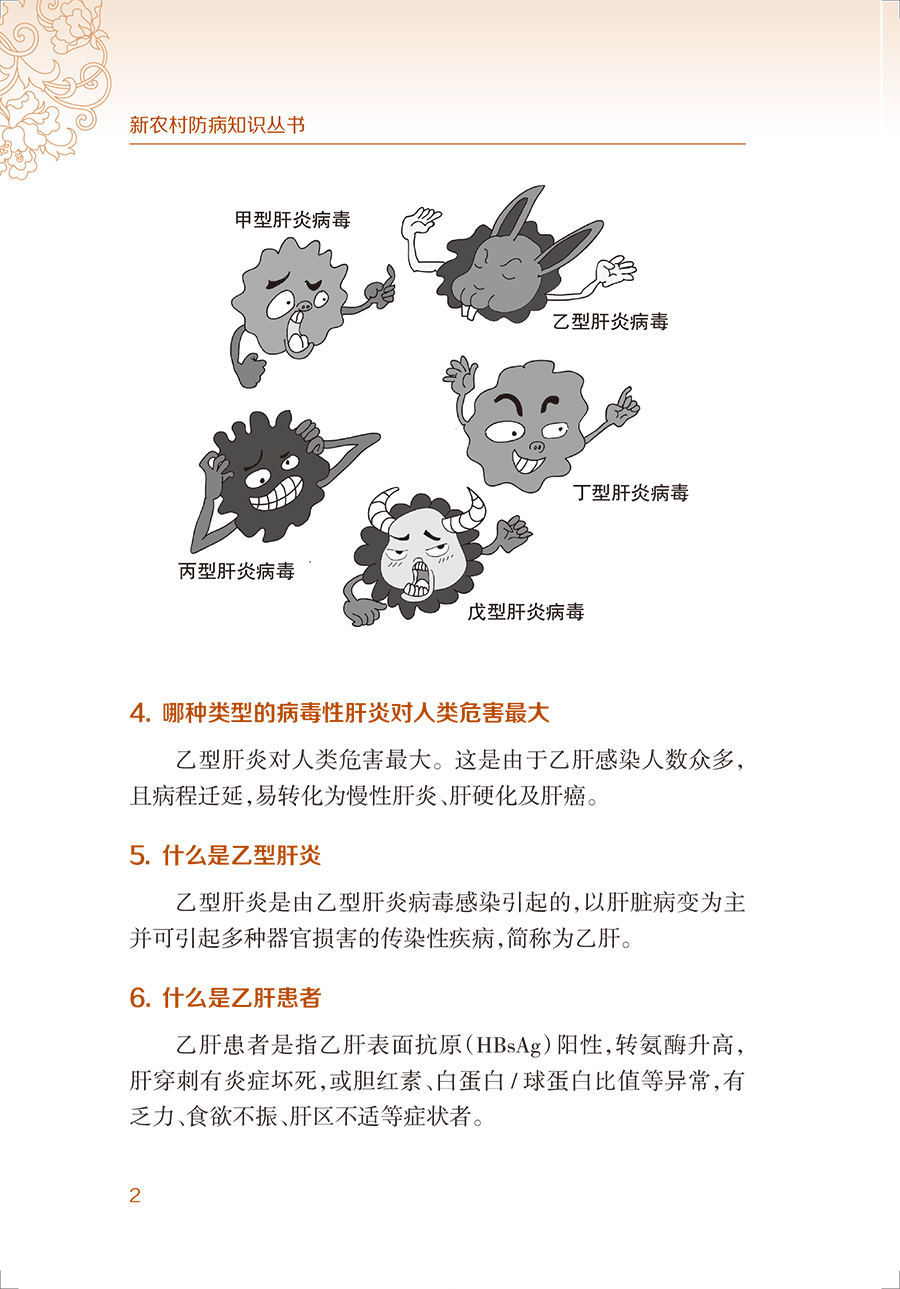 新农村防病知识丛书

甲型肝炎病毒

乙型肝炎病毒

丁型肝炎病毒

丙型肝炎病毒

戊型肝炎病毒

4. 哪种类型的病毒性肝炎对人类危害最大

乙型肝炎对人类危害最大。这是由于乙肝感染人数众多，且病程迁延，易转化为慢性肝炎、肝硬化及肝癌。

5. 什么是乙型肝炎

乙型肝炎是由乙型肝炎病毒感染引起的，以肝脏病变为主并可引起多种器官损害的传染性疾病，简称为乙肝。

6. 什么是乙肝患者

乙肝患者是指乙肝表面抗原（HBsAg）阳性，转氨酶升高，肝穿刺有炎症坏死，或胆红素、白蛋白 / 球蛋白比值等异常，有乏力、食欲不振、肝区不适等症状者。

2