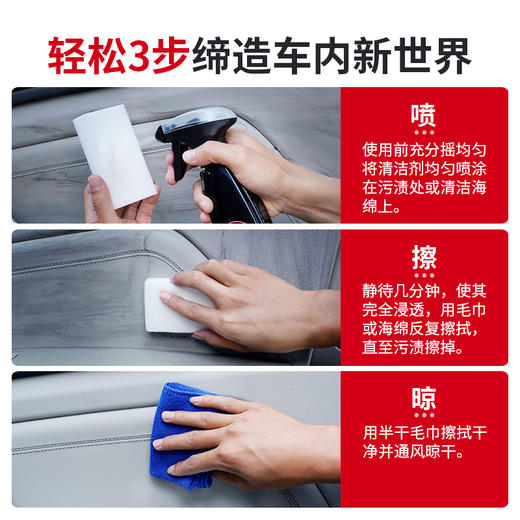 轻松3步缔造车内新世界

喷

使用前充分摇均匀将清洁剂均匀喷涂在污渍处或清洁海绵上。

擦

静待几分钟，使其完全浸透，用毛巾或海绵反复擦拭，直至污渍擦掉。

晾

用半干毛巾擦拭干净并通风晾干。