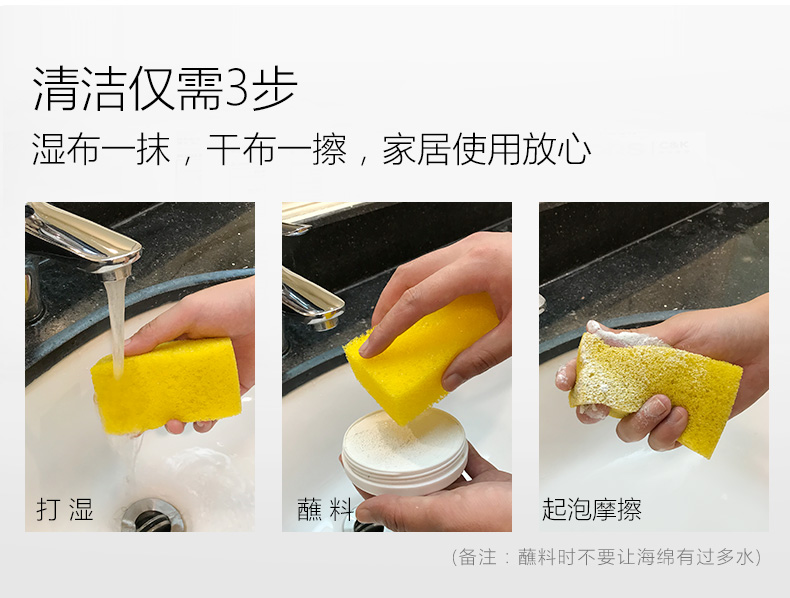 清洁仅需3步

湿布一抹，干布一擦，家居使用放心

打 湿

蘸 料

起泡摩擦

（备注：蘸料时不要让海绵有过多水）