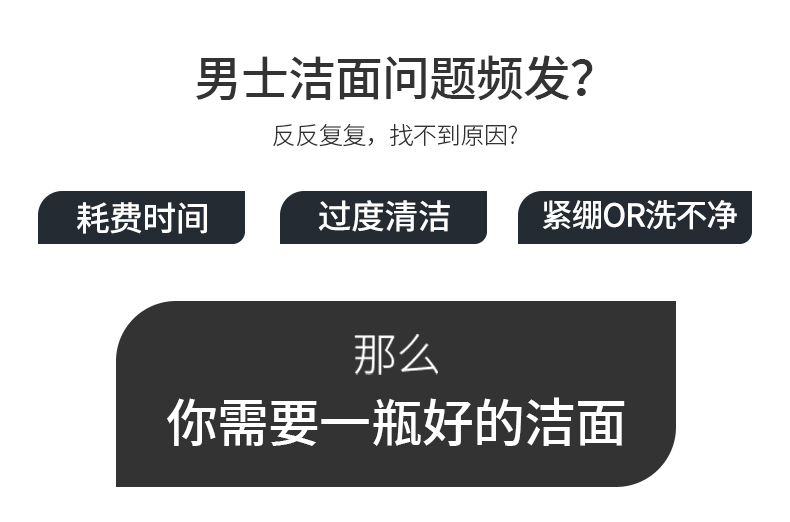 男士洁面问题频发?

反反复复，找不到原因?

耗费时间

过度清洁

紧绷OR洗不净

那么

你需要一瓶好的洁面