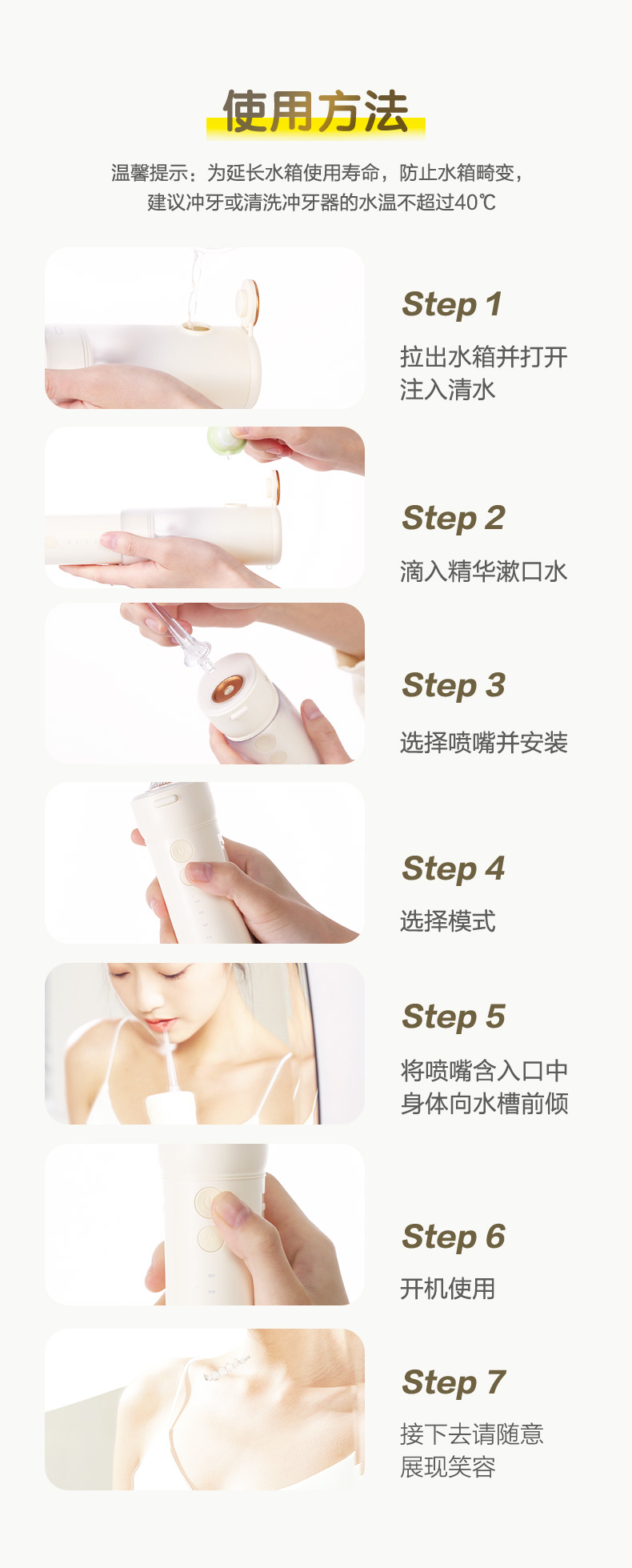 使用方法

温馨提示：为延长水箱使用寿命，防止水箱畸变，建议冲牙或清洗冲牙器的水温不超过40℃

Step 1
拉出水箱并打开注入清水

Step 2
滴入精华漱口水

Step 3
选择喷嘴并安装

Step 4
选择模式

Step 5
将喷嘴含入口中身体向水槽前倾

Step 6
开机使用

Step 7
接下去请随意展现笑容