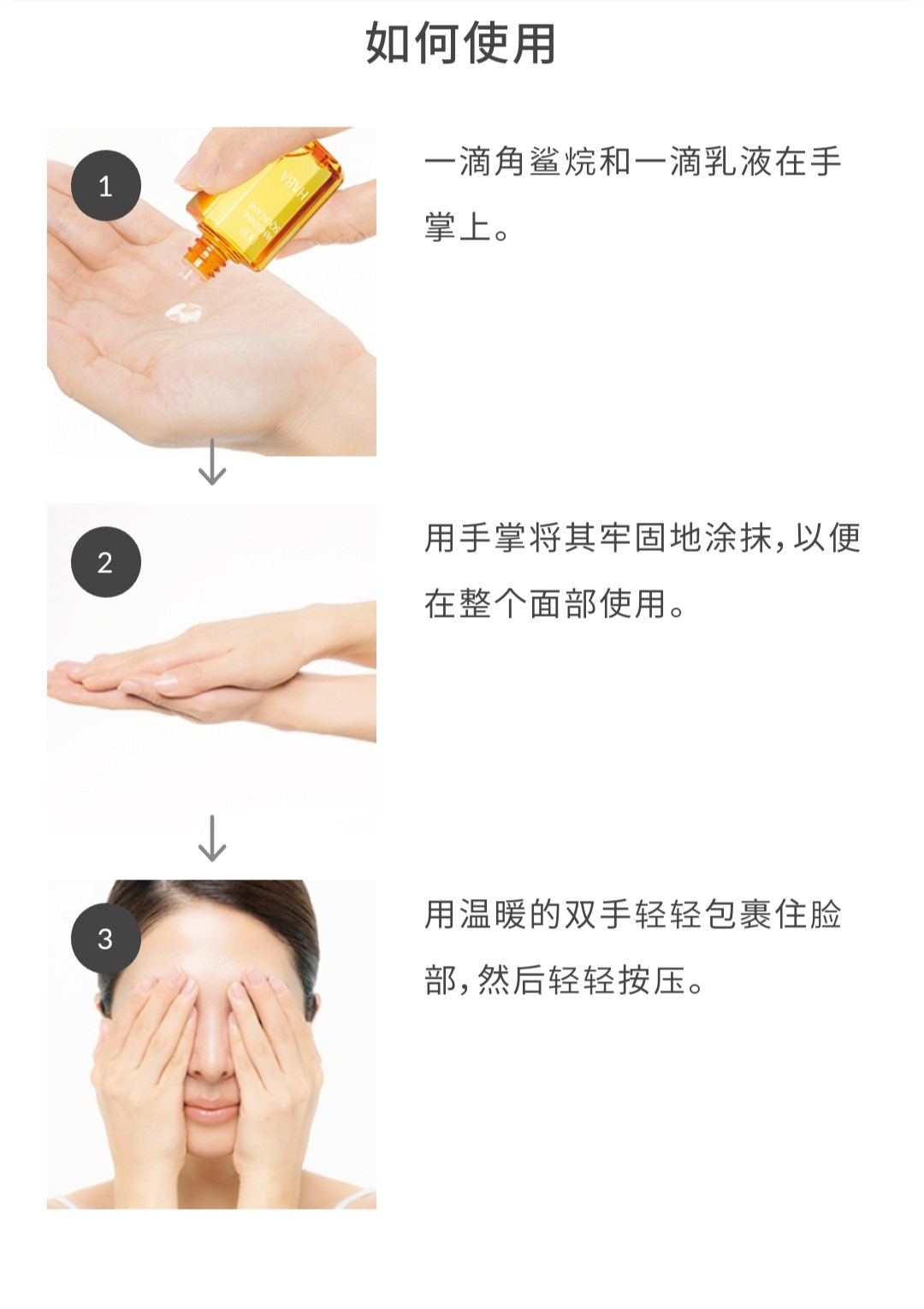 如何使用

1

HABA

一滴角鲨烷和一滴乳液在手掌上。

2

用手掌将其牢固地涂抹，以便在整个面部使用。

3

用温暖的双手轻轻包裹住脸部，然后轻轻按压。