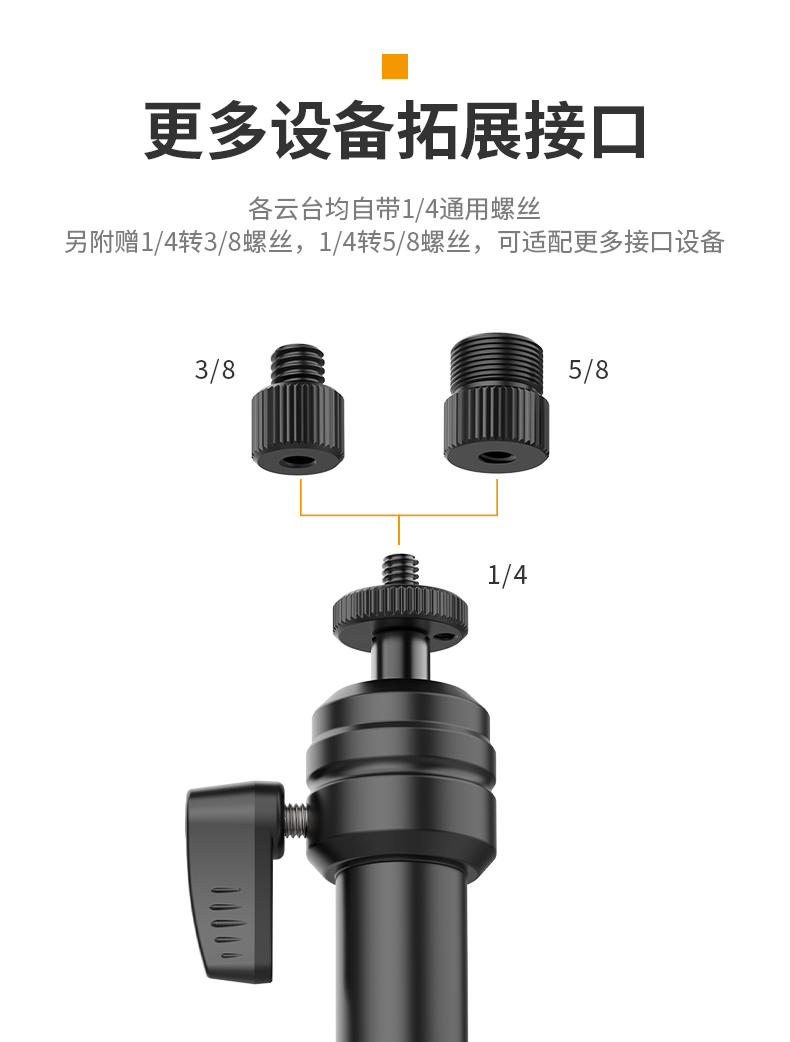 更多设备拓展接口

各云台均自带1/4通用螺丝
另附赠1/4转3/8螺丝，1/4转5/8螺丝，可适配更多接口设备

3/8

5/8

1/4