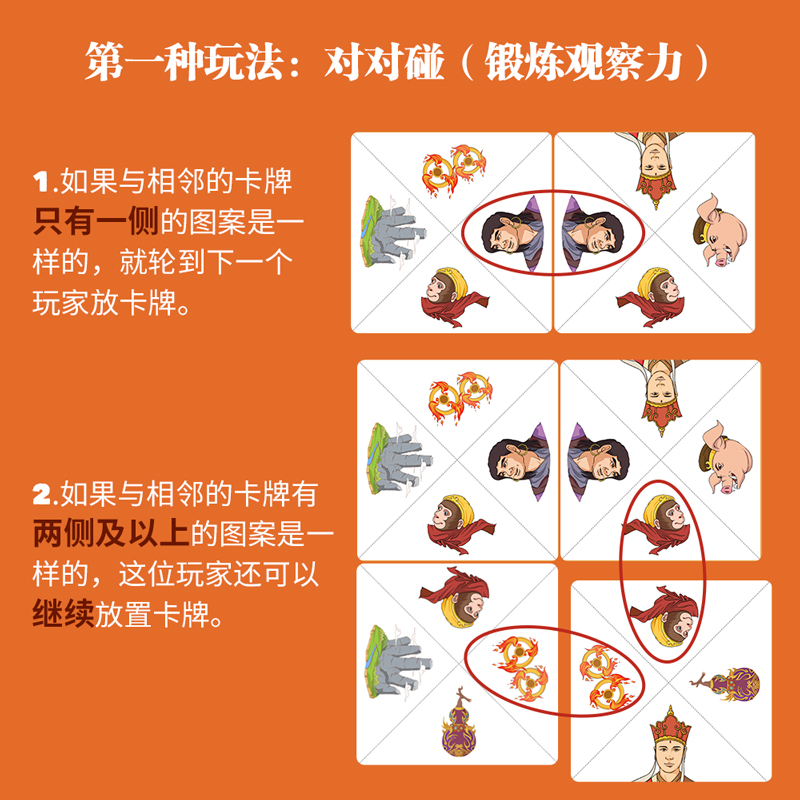 第一种玩法：对对碰（锻炼观察力）

1.如果与相邻的卡牌只有一侧的图案是一样的，就轮到下一个玩家放卡牌。

2.如果与相邻的卡牌有两侧及以上的图案是一样的，这位玩家还可以继续放置卡牌。