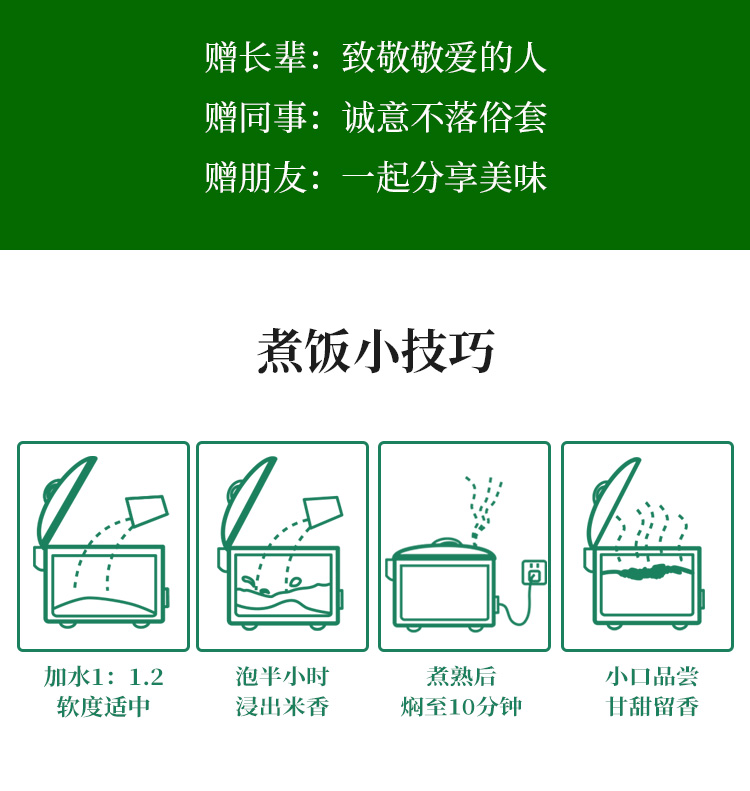 赠长辈：致敬敬爱的人
赠同事：诚意不落俗套
赠朋友：一起分享美味

煮饭小技巧

加水1：1.2
软度适中

泡半小时
浸出米香

煮熟后
焖至10分钟

小口品尝
甘甜留香