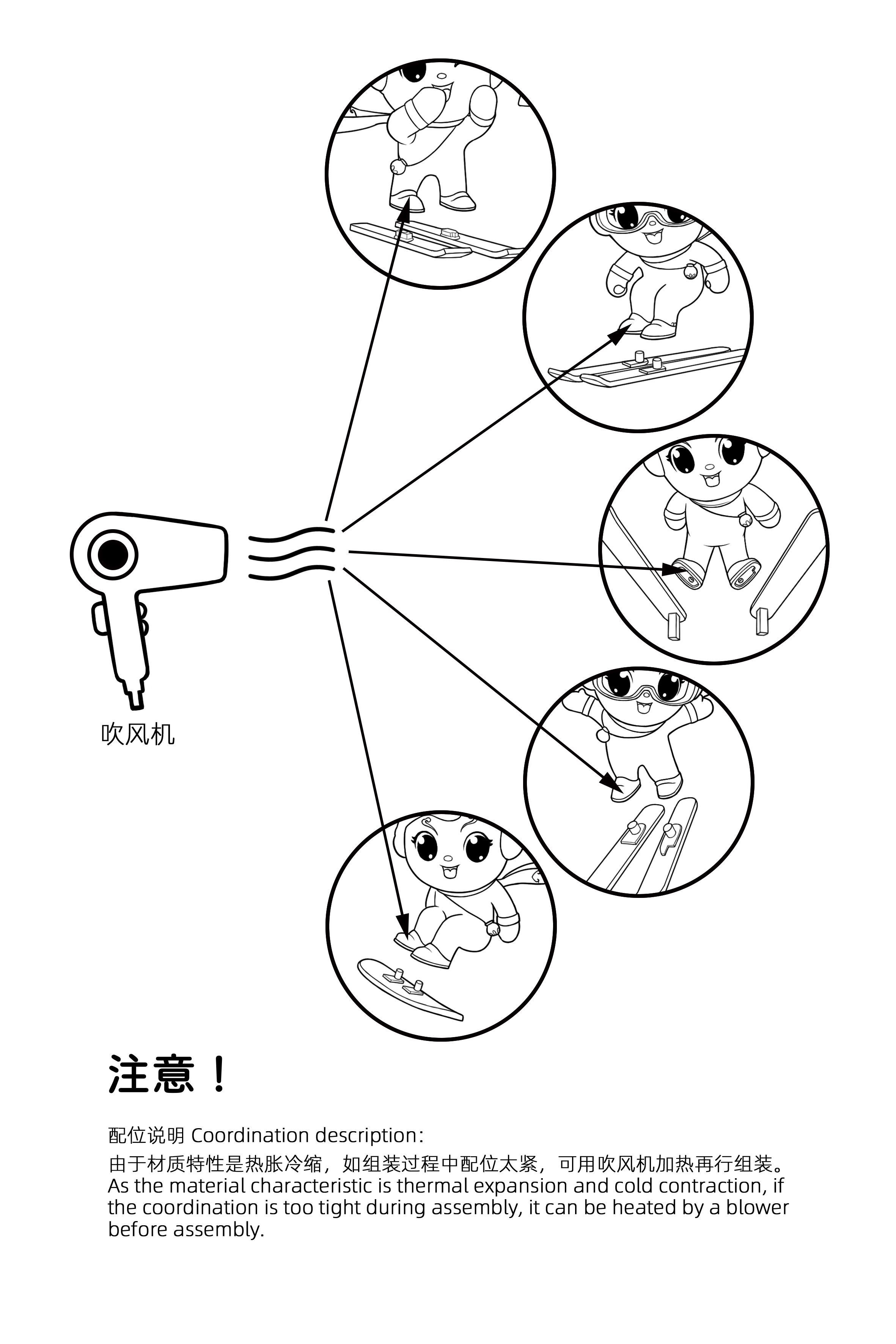 吹风机

注意！

配位说明 Coordination description：

由于材质特性是热胀冷缩，如组装过程中配位太紧，可用吹风机加热再行组装。
As the material characteristic is thermal expansion and cold contraction, if the coordination is too tight during assembly, it can be heated by a blower before assembly.