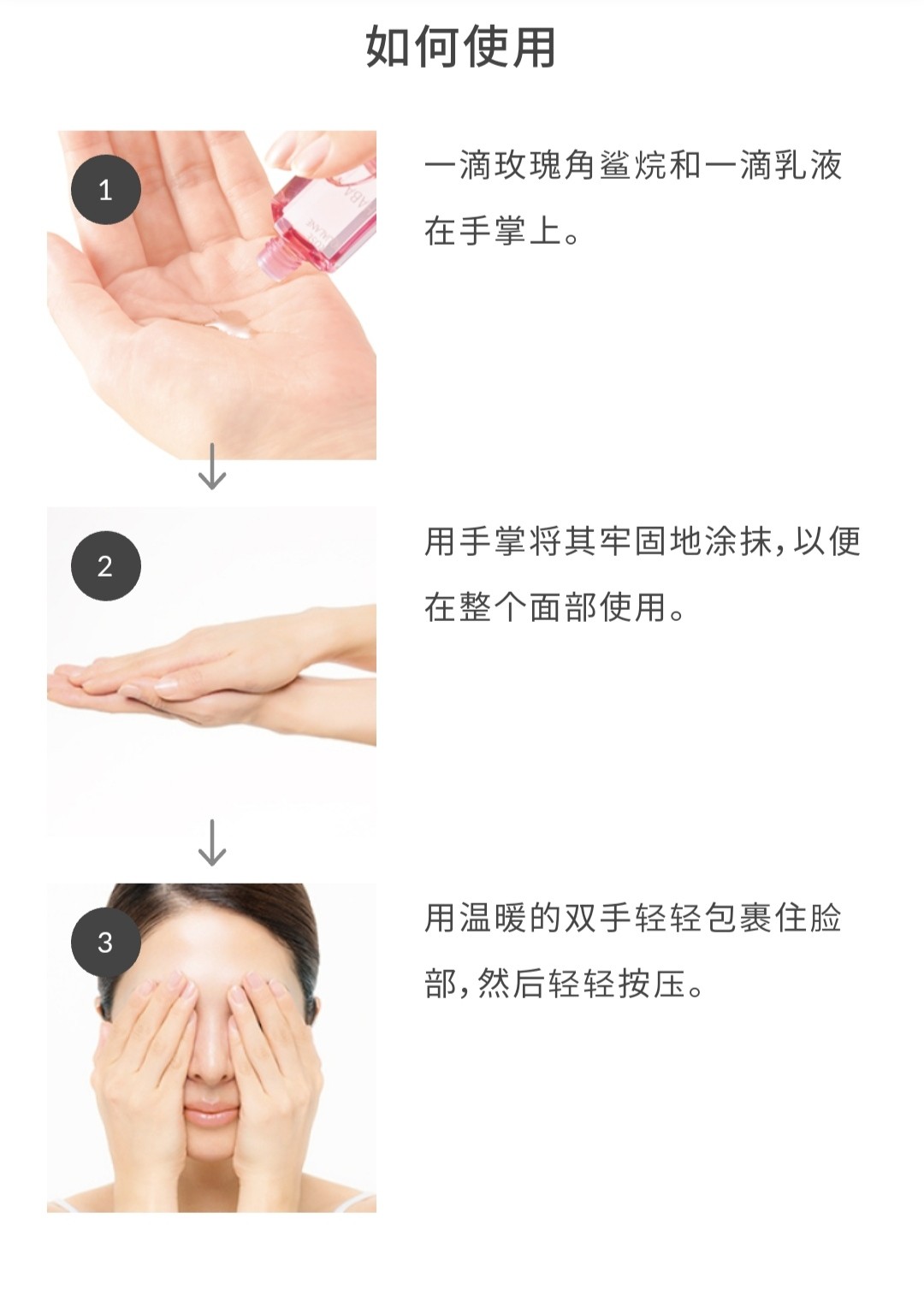 如何使用

1

一滴玫瑰角鲨烷和一滴乳液在手掌上。

2

用手掌将其牢固地涂抹，以便在整个面部使用。

3

用温暖的双手轻轻包裹住脸部，然后轻轻按压。