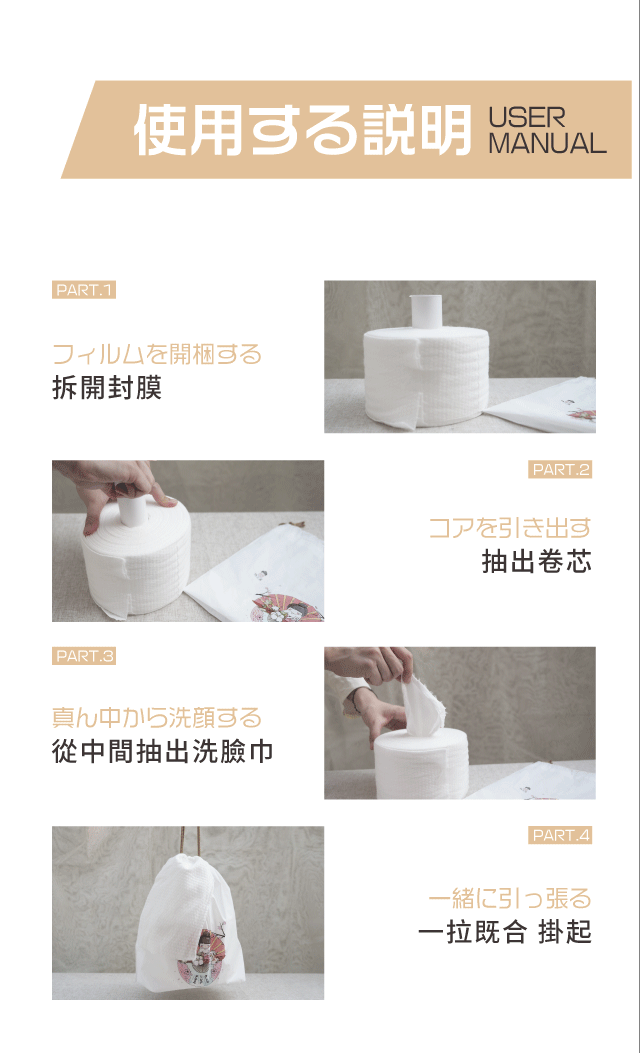 使用する説明 USER MANUAL

PART.1

フィルムを開梱する
拆開封膜

PART.2

コアを引き出す
抽出卷芯

PART.3

真ん中から洗顔する
從中間抽出洗臉巾

PART.4

一緒に引っ張る
一拉既合 掛起