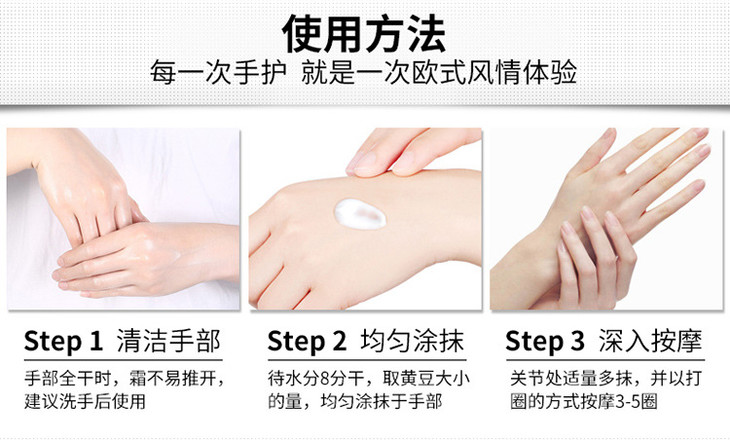 使用方法
每一次手护 就是一次欧式风情体验

Step 1 清洁手部
手部全干时，霜不易推开，建议洗手后使用

Step 2 均匀涂抹
待水分8分干，取黄豆大小的量，均匀涂抹于手部

Step 3 深入按摩
关节处适量多抹，并以打圈的方式按摩3-5圈