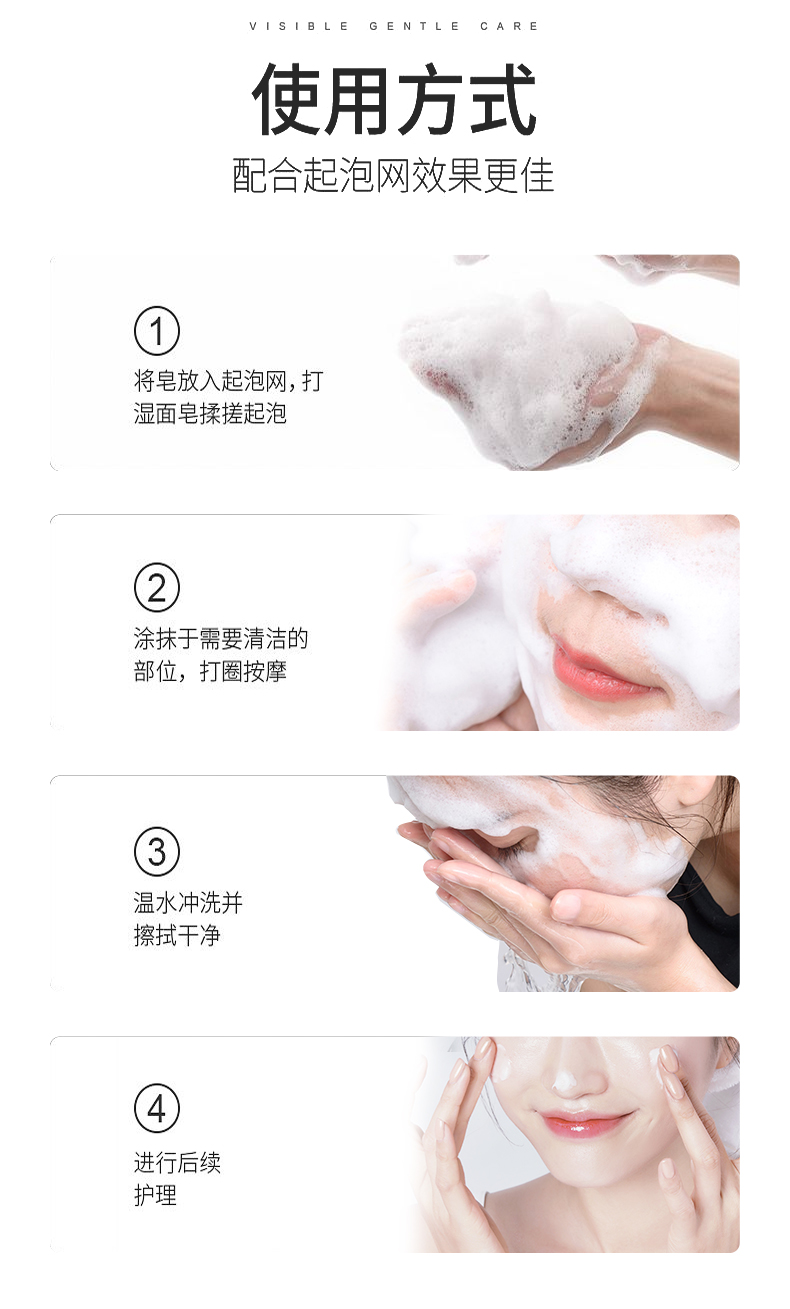 VISIBLE GENTLE CARE

使用方式

配合起泡网效果更佳

①

将皂放入起泡网，打湿面皂揉搓起泡

②

涂抹于需要清洁的部位，打圈按摩

③

温水冲洗并擦拭干净

④

进行后续护理