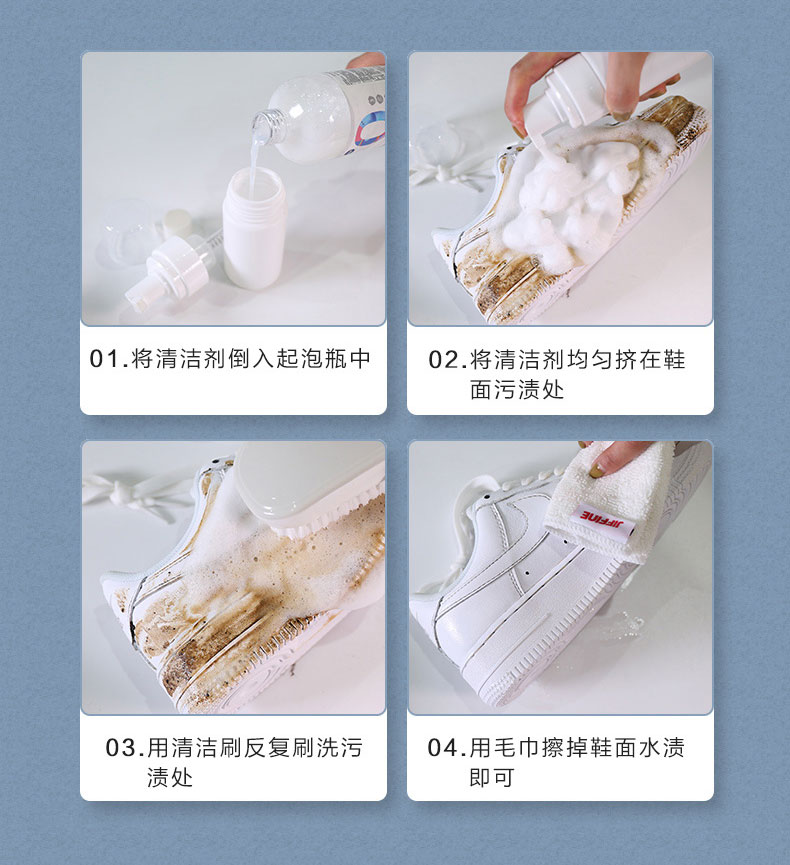 01.将清洁剂倒入起泡瓶中

02.将清洁剂均匀挤在鞋面污渍处

03.用清洁刷反复刷洗污渍处

JIFFINE

04.用毛巾擦掉鞋面水渍即可