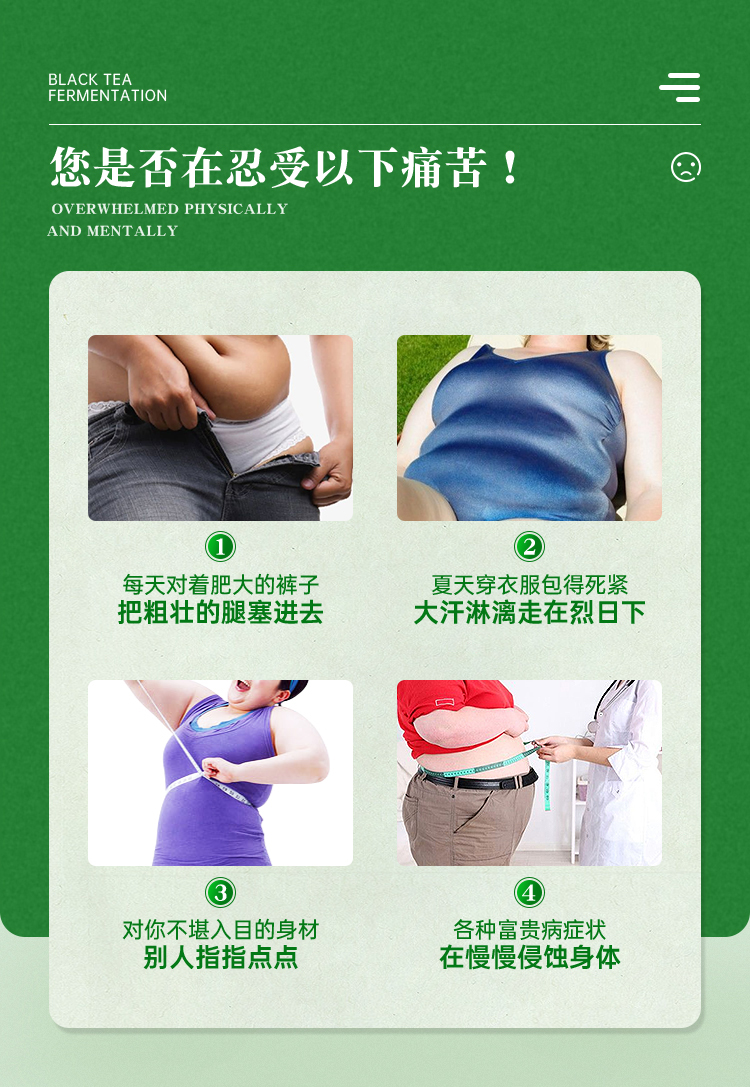 BLACK TEA
FERMENTATION

您是否在忍受以下痛苦！

OVERWHELMED PHYSICALLY
AND MENTALLY

1
每天对着肥大的裤子
把粗壮的腿塞进去

2
夏天穿衣服包得死紧
大汗淋漓走在烈日下

3
对你不堪入目的身材
别人指指点点

4
各种富贵病症状
在慢慢侵蚀身体