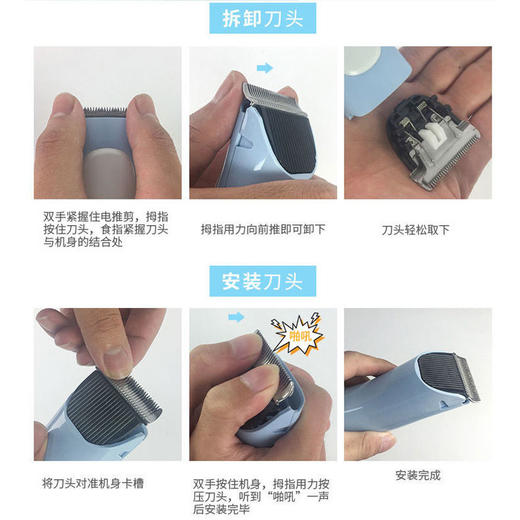 拆卸刀头

双手紧握住电推剪，拇指按住刀头，食指紧握刀头与机身的结合处

拇指用力向前推即可卸下

刀头轻松取下

安装刀头

啪吼

将刀头对准机身卡槽

双手按住机身，拇指用力按压刀头，听到“啪吼”一声后安装完毕

安装完成