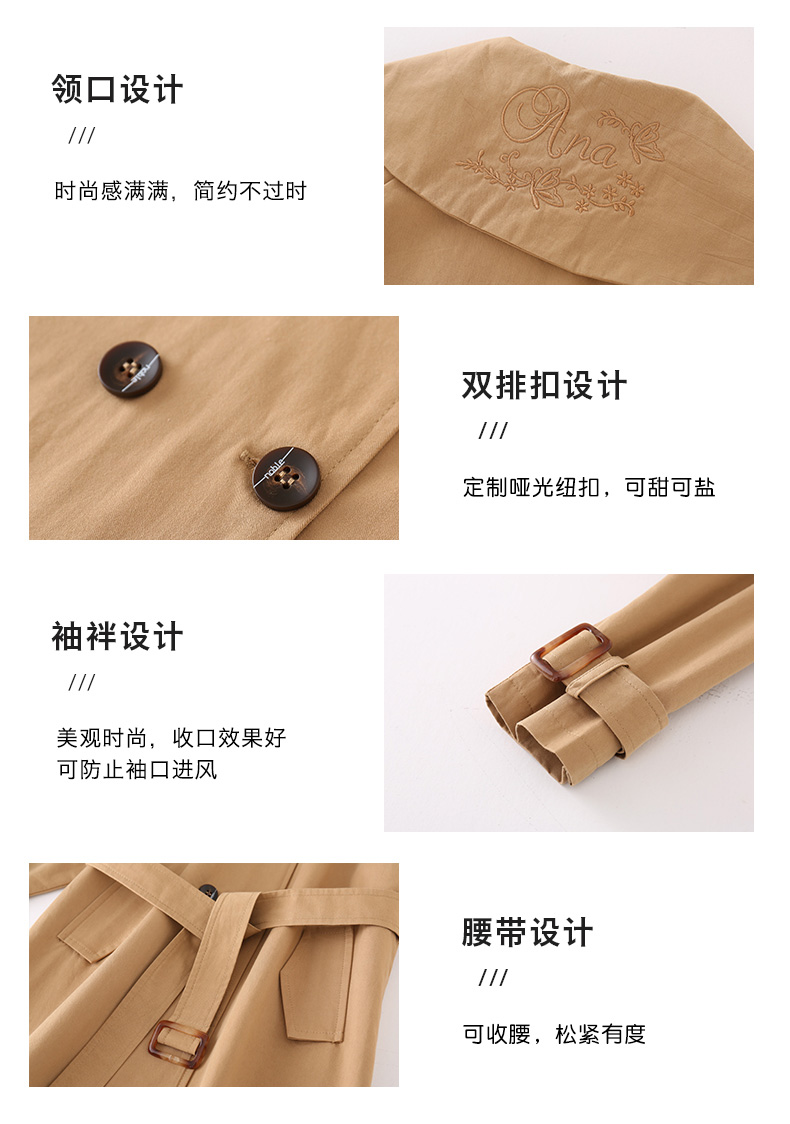 领口设计
///
时尚感满满，简约不过时

Ana

noble

noble

双排扣设计
///
定制哑光纽扣，可甜可盐

袖袢设计
///
美观时尚，收口效果好
可防止袖口进风

腰带设计
///
可收腰，松紧有度