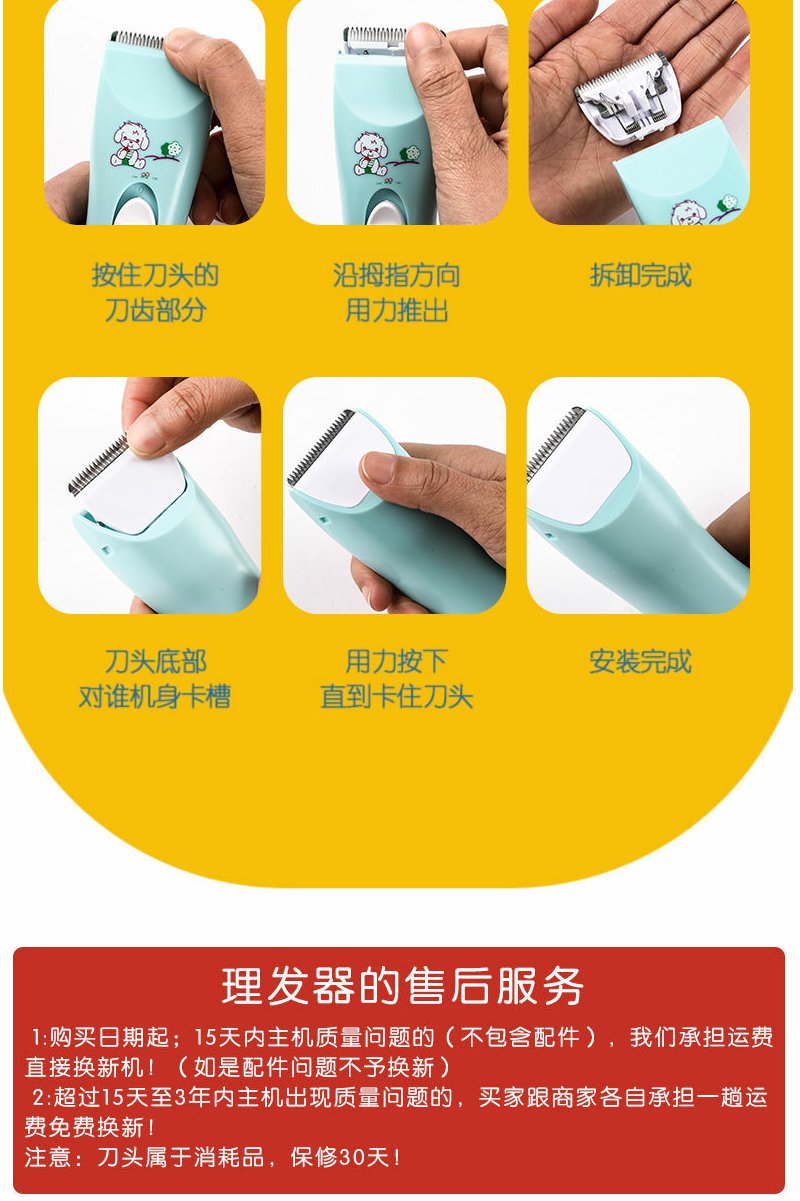 按住刀头的
刀齿部分

沿拇指方向
用力推出

拆卸完成

刀头底部
对谁机身卡槽

用力按下
直到卡住刀头

安装完成

理发器的售后服务

1:购买日期起；15天内主机质量问题的（不包含配件），我们承担运费直接换新机！（如是配件问题不予换新）
2:超过15天至3年内主机出现质量问题的，买家跟商家各自承担一趟运费免费换新！
注意：刀头属于消耗品，保修30天！