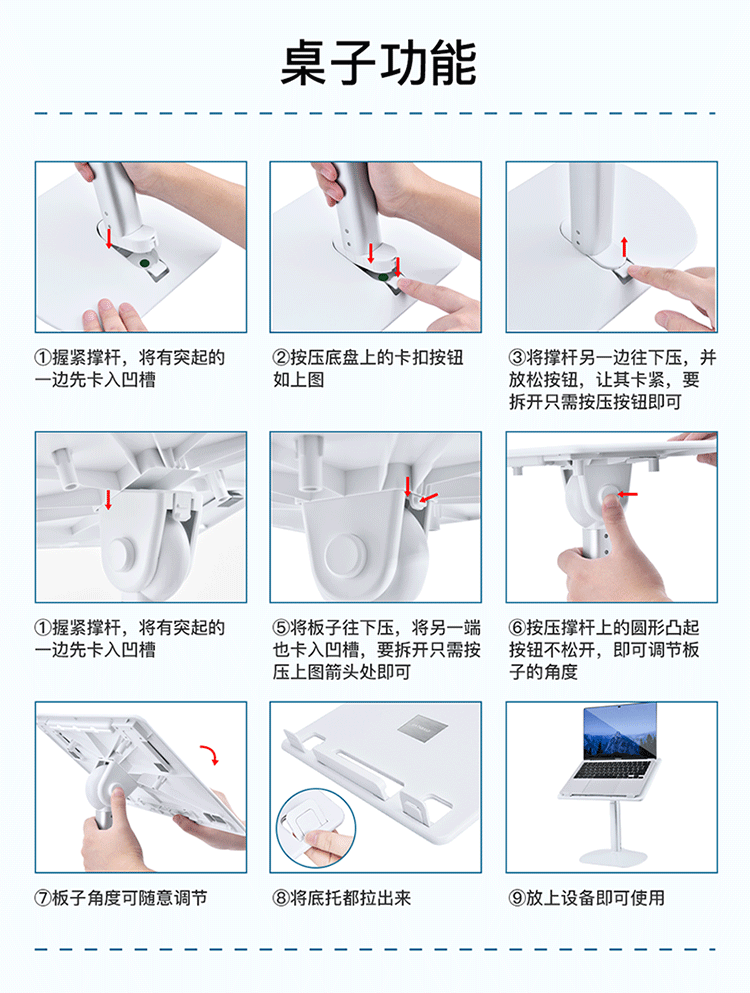 桌子功能

①握紧撑杆，将有突起的一边先卡入凹槽

②按压底盘上的卡扣按钮如上图

③将撑杆另一边往下压，并放松按钮，让其卡紧，要拆开只需按压按钮即可

①握紧撑杆，将有突起的一边先卡入凹槽

⑤将板子往下压，将另一端也卡入凹槽，要拆开只需按压上图箭头处即可

⑥按压撑杆上的圆形凸起按钮不松开，即可调节板子的角度

⑦板子角度可随意调节

⑧将底托都拉出来

⑨放上设备即可使用