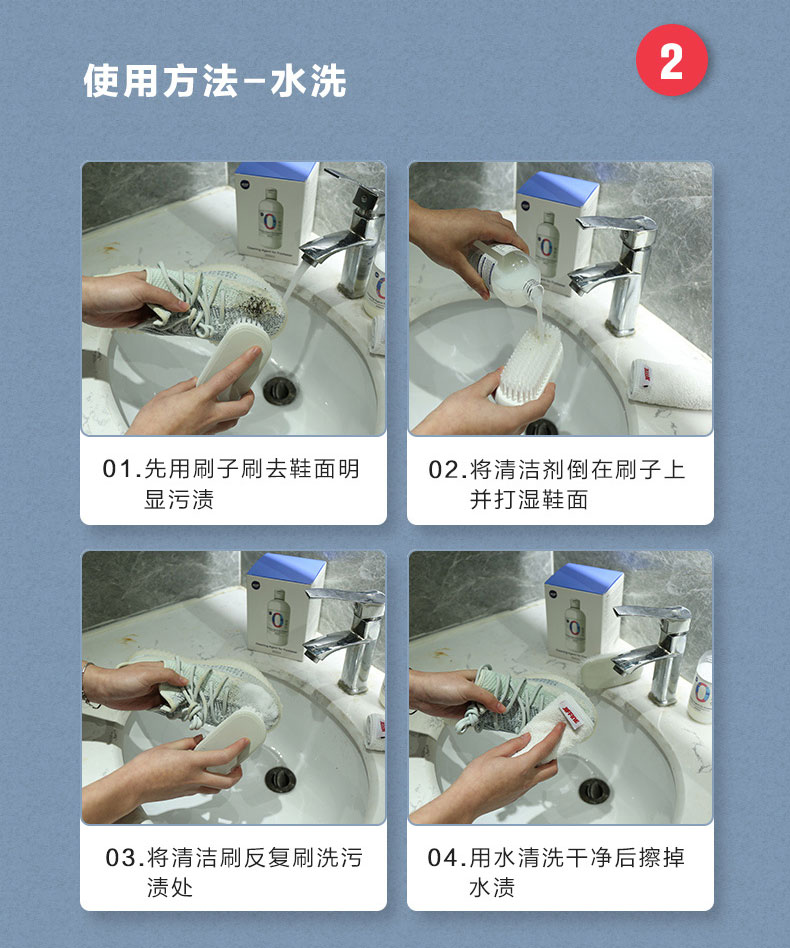 使用方法-水洗

2

01.先用刷子刷去鞋面明显污渍

02.将清洁剂倒在刷子上并打湿鞋面

03.将清洁刷反复刷洗污渍处

04.用水清洗干净后擦掉水渍