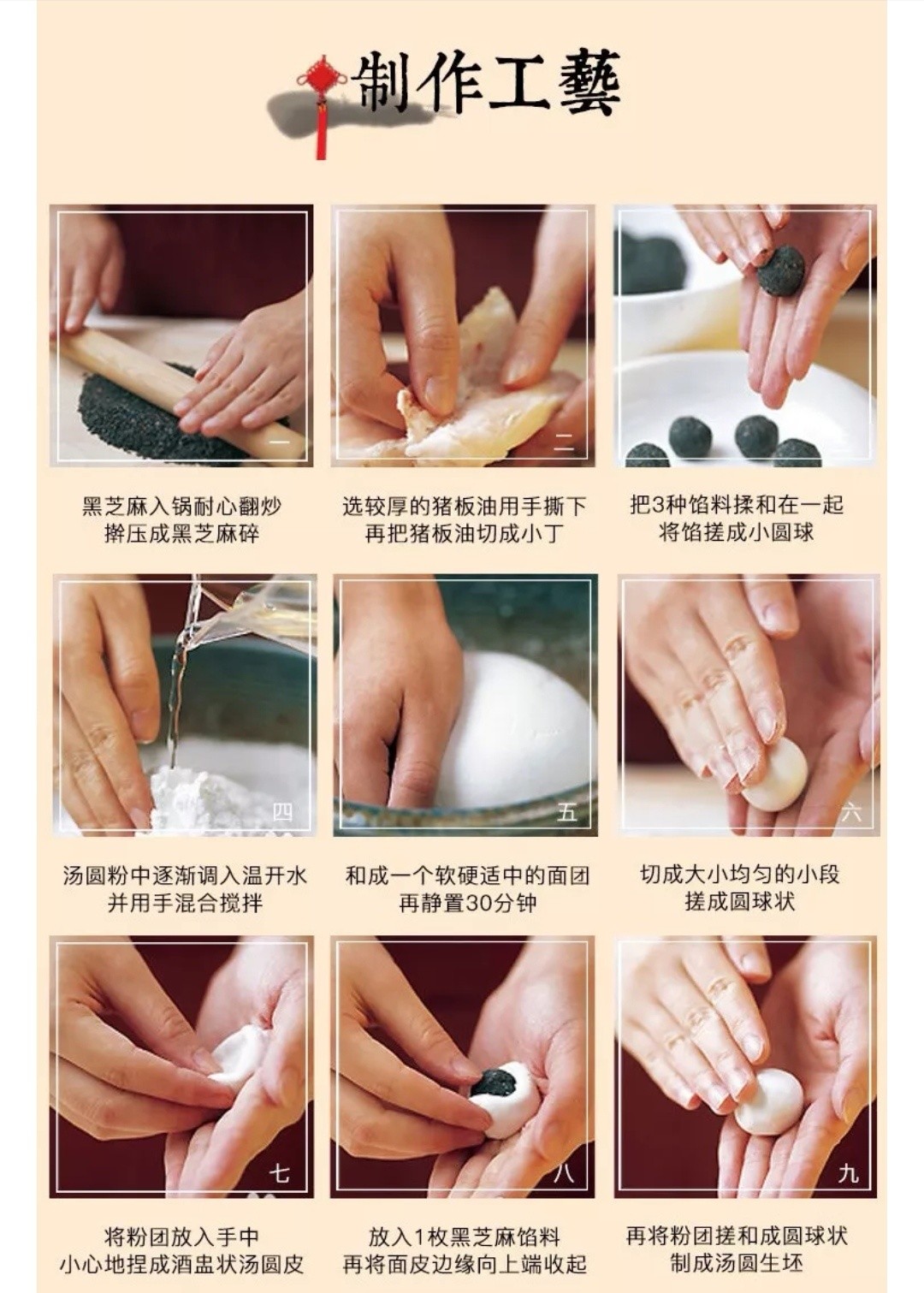 制作工藝

一

黑芝麻入锅耐心翻炒
擀压成黑芝麻碎

二

选较厚的猪板油用手撕下
再把猪板油切成小丁

把3种馅料揉和在一起
将馅搓成小圆球

四

汤圆粉中逐渐调入温开水
并用手混合搅拌

五

和成一个软硬适中的面团
再静置30分钟

六

切成大小均匀的小段
搓成圆球状

七

将粉团放入手中
小心地捏成酒盅状汤圆皮

八

放入1枚黑芝麻馅料
再将面皮边缘向上端收起

九

再将粉团搓和成圆球状
制成汤圆生坯