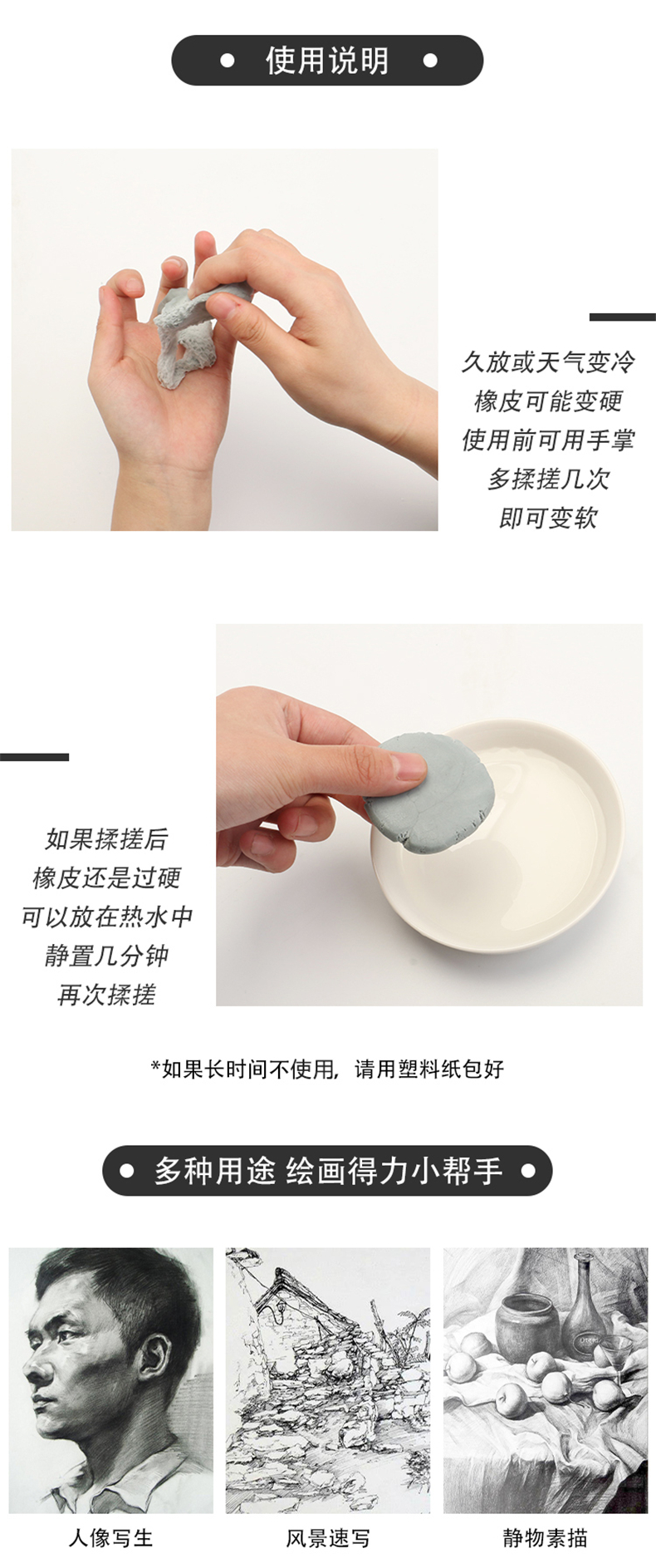 使用说明

久放或天气变冷
橡皮可能变硬
使用前可用手掌
多揉搓几次
即可变软

如果揉搓后
橡皮还是过硬
可以放在热水中
静置几分钟
再次揉搓

*如果长时间不使用，请用塑料纸包好

多种用途 绘画得力小帮手

人像写生

风景速写

静物素描