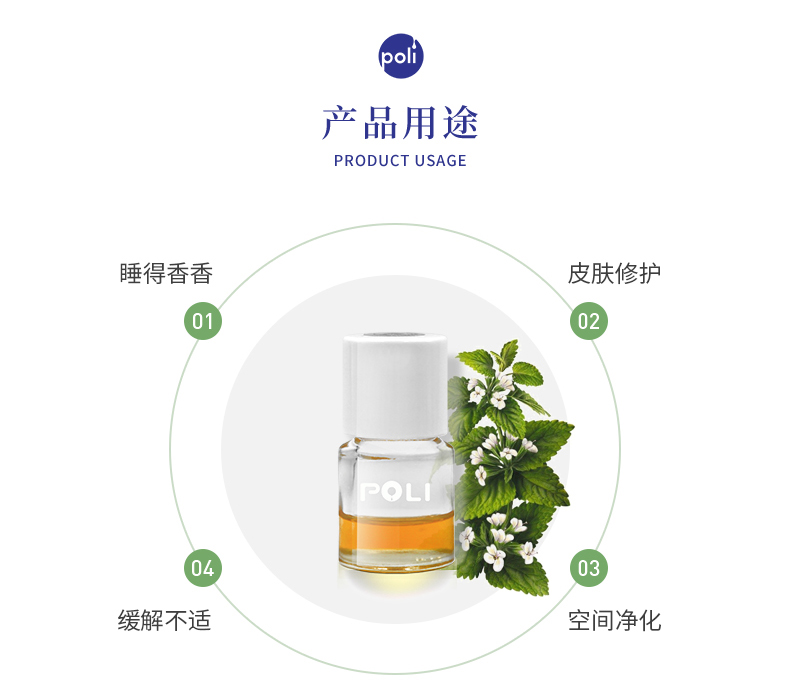 poli

产品用途
PRODUCT USAGE

睡得香香
01

皮肤修护
02

POLI

04
缓解不适

03
空间净化