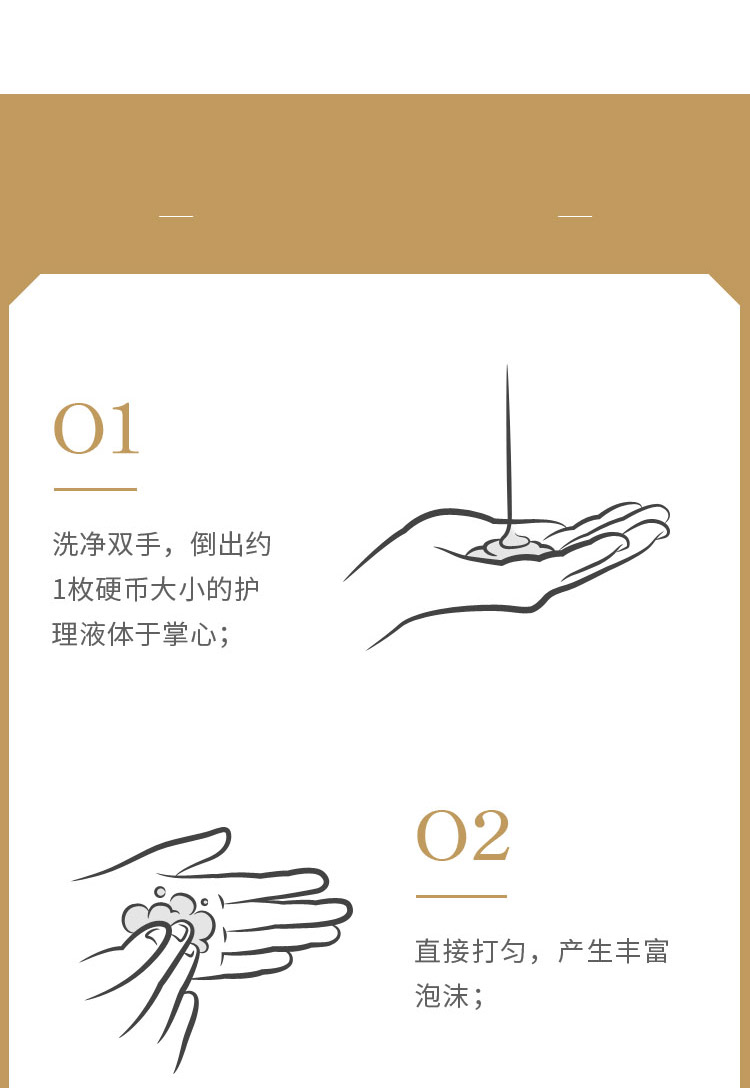 01

洗净双手，倒出约1枚硬币大小的护理液体于掌心；

02

直接打匀，产生丰富泡沫；