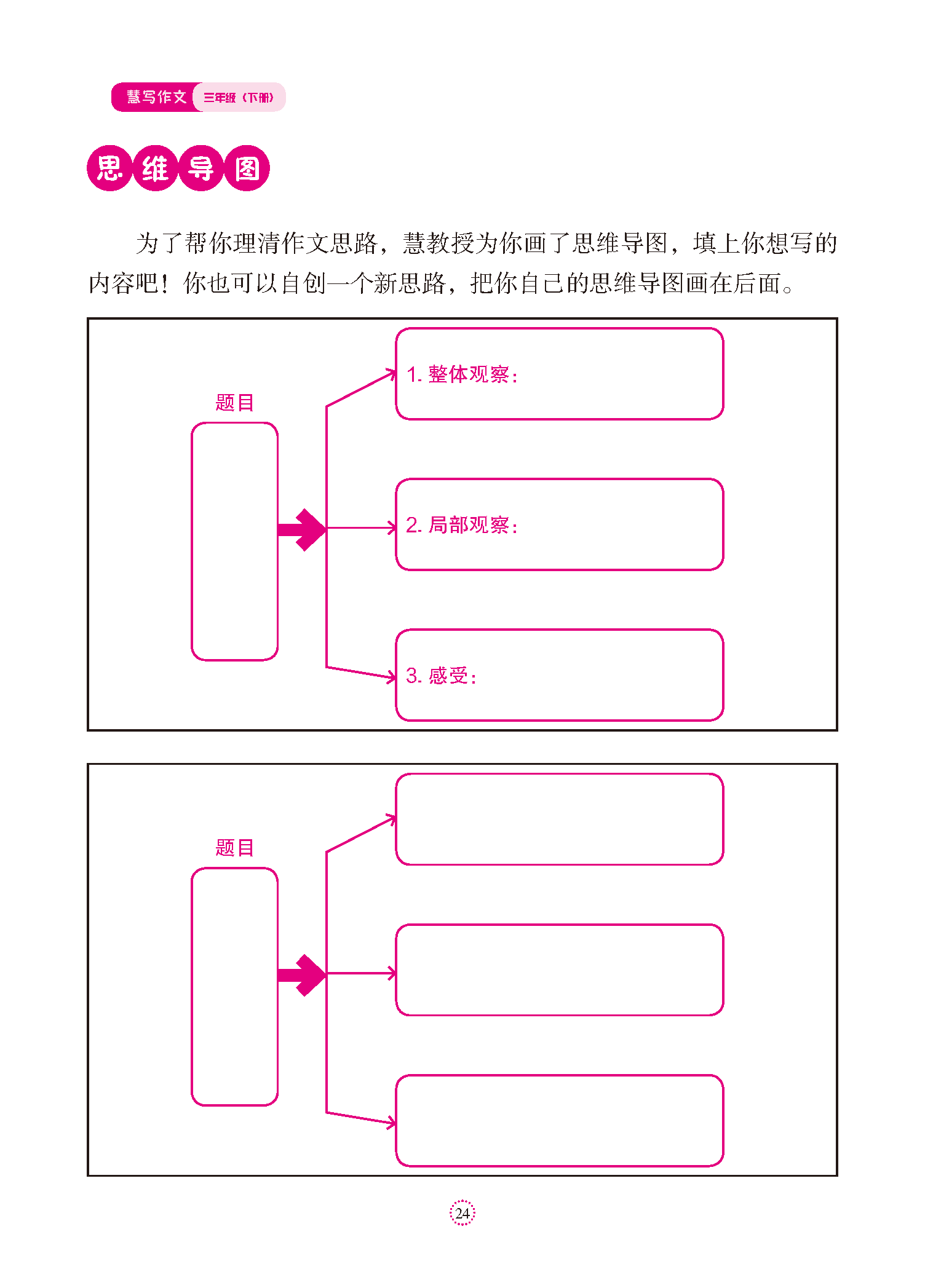 慧写作文 三年级（下册）

思维导图

为了帮你理清作文思路，慧教授为你画了思维导图，填上你想写的内容吧！你也可以自创一个新思路，把你自己的思维导图画在后面。

题目

1. 整体观察：

2. 局部观察：

3. 感受：

题目

24