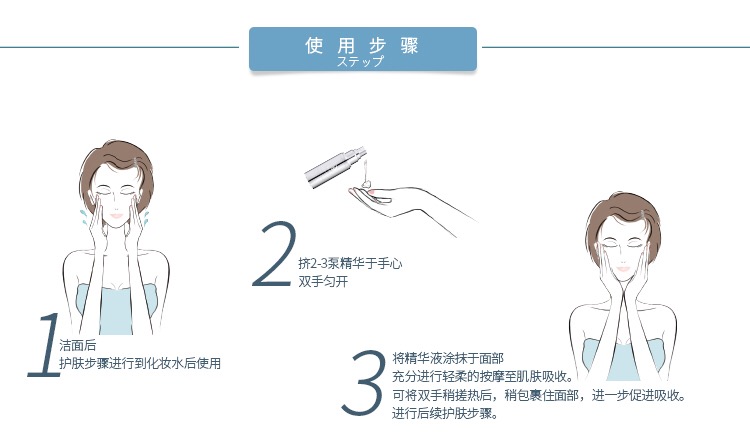 使用步骤
ステップ

1
洁面后
护肤步骤进行到化妆水后使用

2
挤2-3泵精华于手心
双手匀开

3
将精华液涂抹于面部
充分进行轻柔的按摩至肌肤吸收。
可将双手稍搓热后，稍包裹住面部，进一步促进吸收。
进行后续护肤步骤。