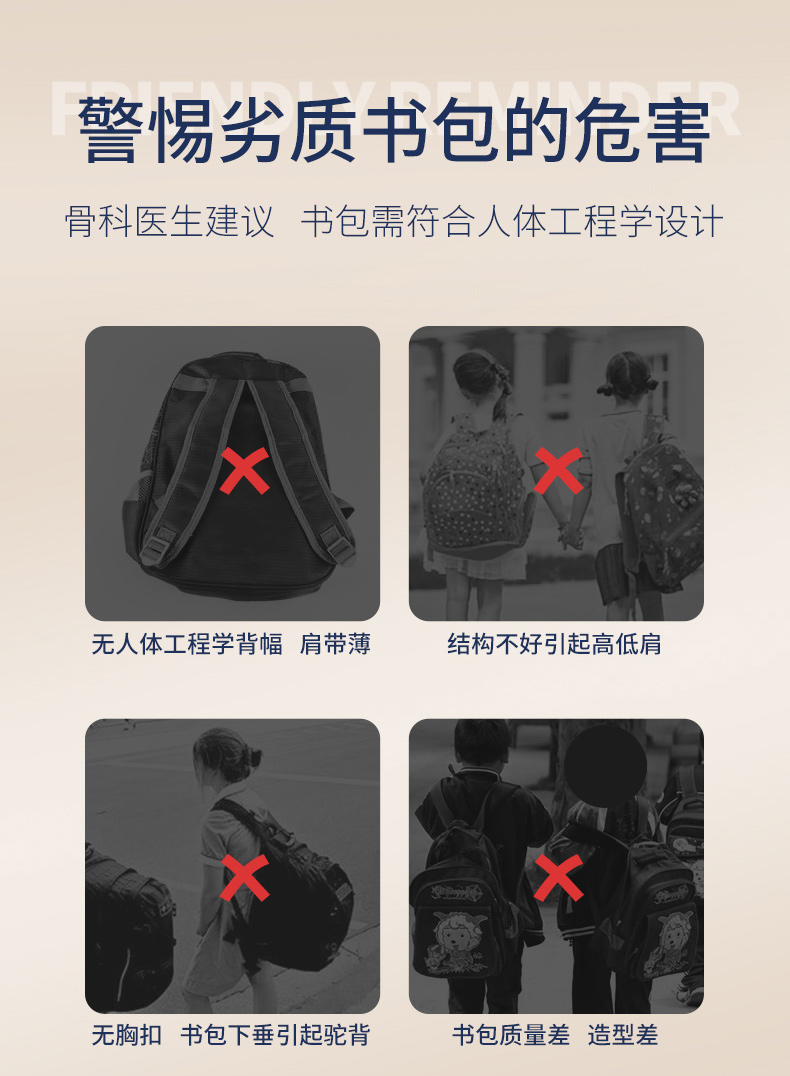 FRIENDLY REMINDER
警惕劣质书包的危害

骨科医生建议 书包需符合人体工程学设计

无人体工程学背幅 肩带薄

结构不好引起高低肩

无胸扣 书包下垂引起驼背

书包质量差 造型差