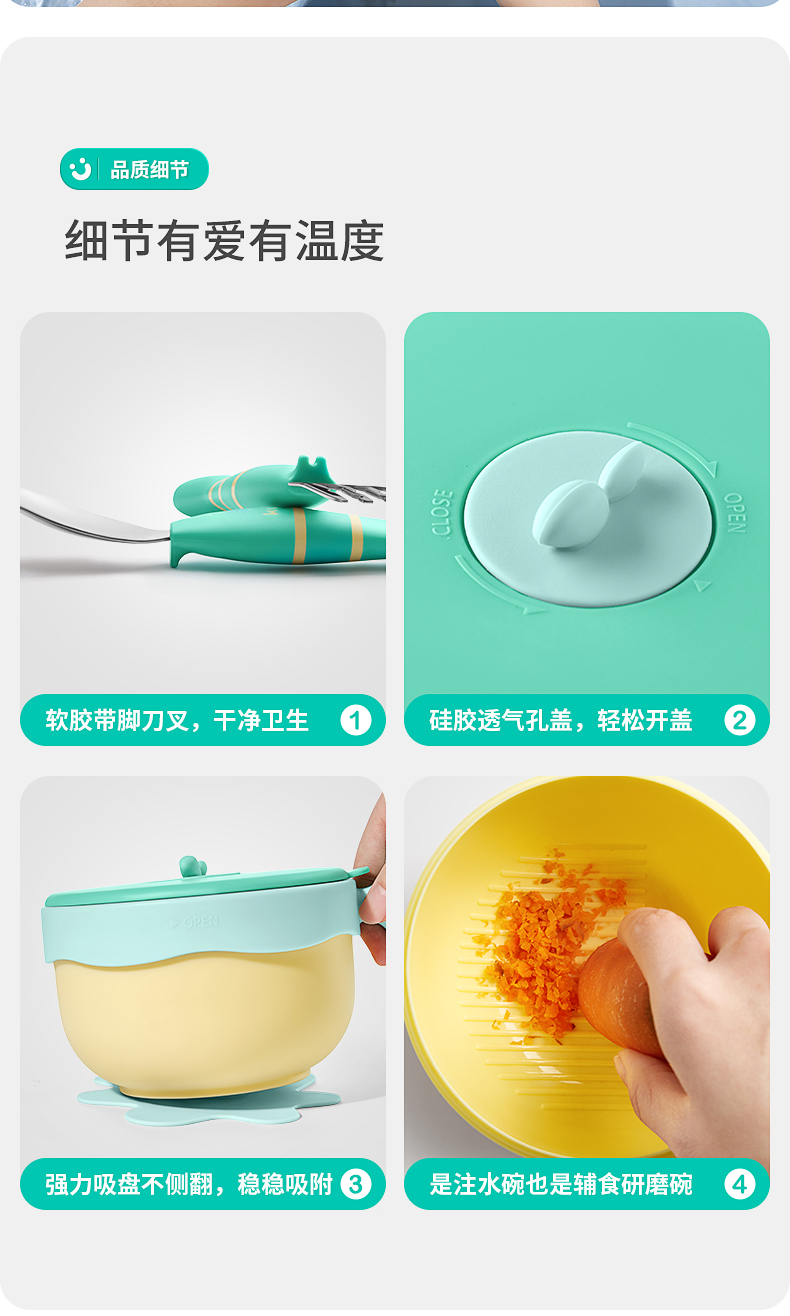 品质细节

细节有爱有温度

软胶带脚刀叉，干净卫生 1

CLOSE

OPEN

硅胶透气孔盖，轻松开盖 2

OPEN

强力吸盘不侧翻，稳稳吸附 3

是注水碗也是辅食研磨碗 4