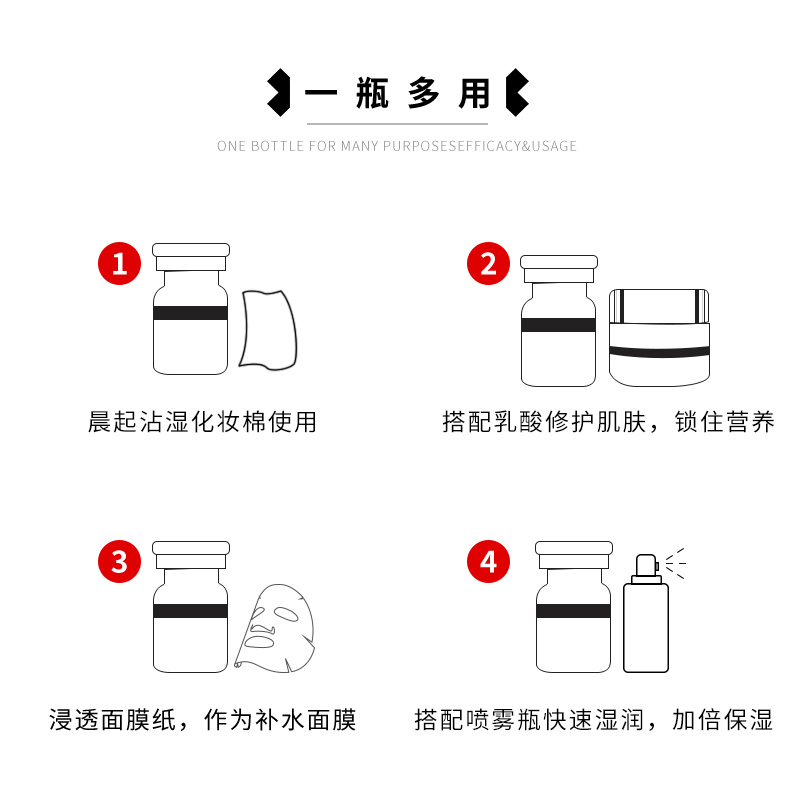 一瓶多用

ONE BOTTLE FOR MANY PURPOSESEFFICACY&USAGE

1

晨起沾湿化妆棉使用

2

搭配乳酸修护肌肤，锁住营养

3

浸透面膜纸，作为补水面膜

4

搭配喷雾瓶快速湿润，加倍保湿