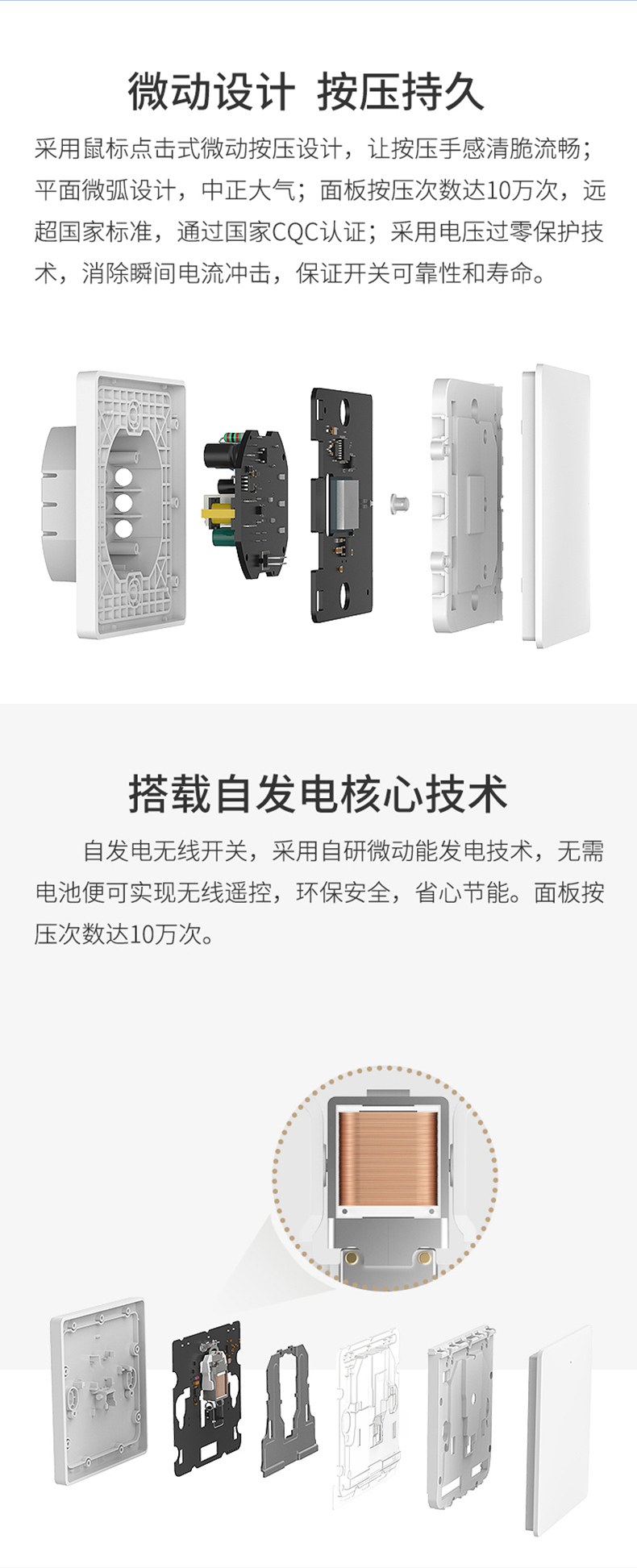 微动设计 按压持久

采用鼠标点击式微动按压设计，让按压手感清脆流畅；平面微弧设计，中正大气；面板按压次数达10万次，远超国家标准，通过国家CQC认证；采用电压过零保护技术，消除瞬间电流冲击，保证开关可靠性和寿命。

搭载自发电核心技术

自发电无线开关，采用自研微动能发电技术，无需电池便可实现无线遥控，环保安全，省心节能。面板按压次数达10万次。